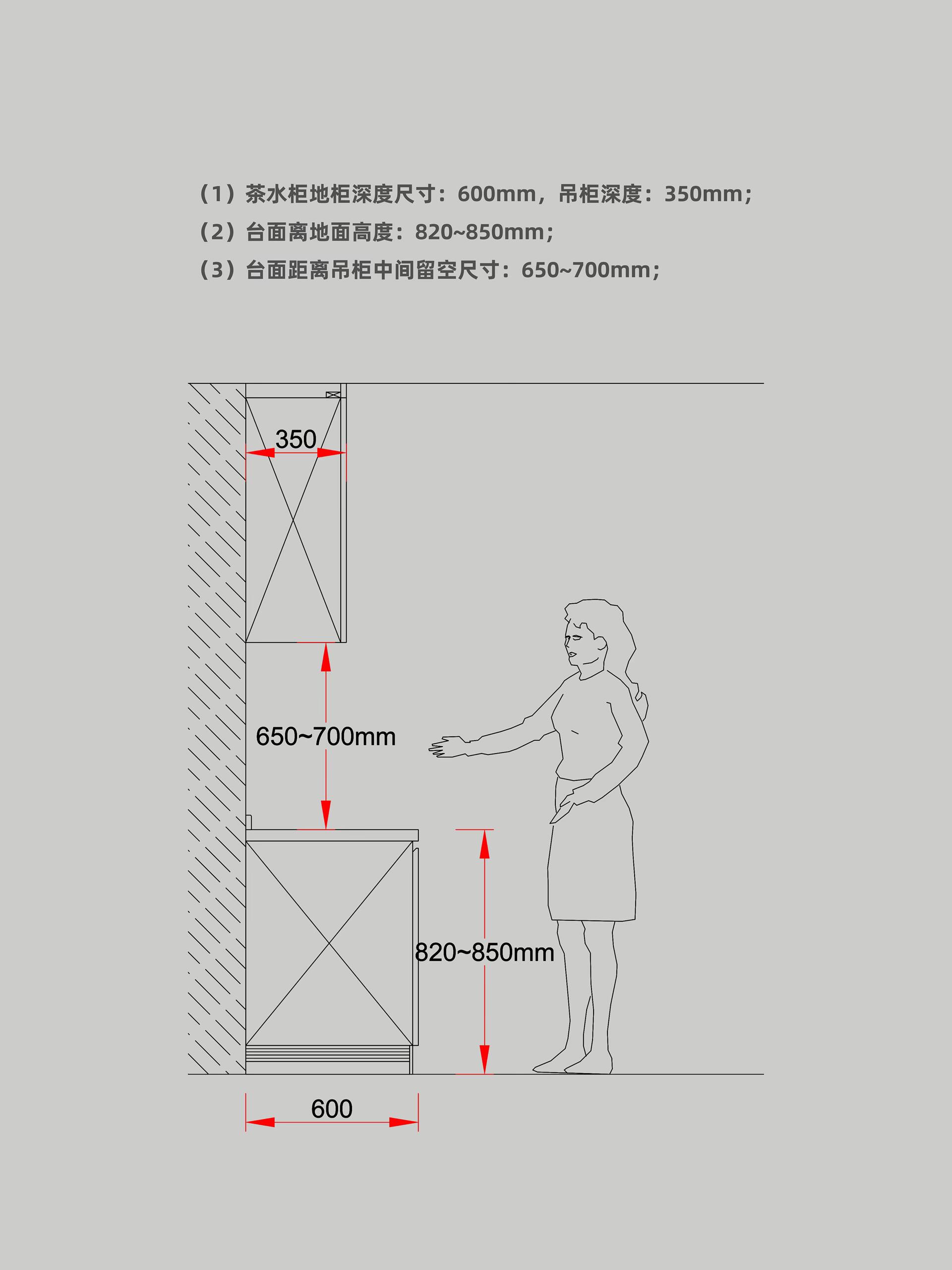 （1）茶水柜地柜深度尺寸：600mm，吊柜深度：350mm；
（2）台面离地面高度：820~850mm；
（3）台面距离吊柜中间留空尺寸：650~700mm；

350

650~700mm

820~850mm

600