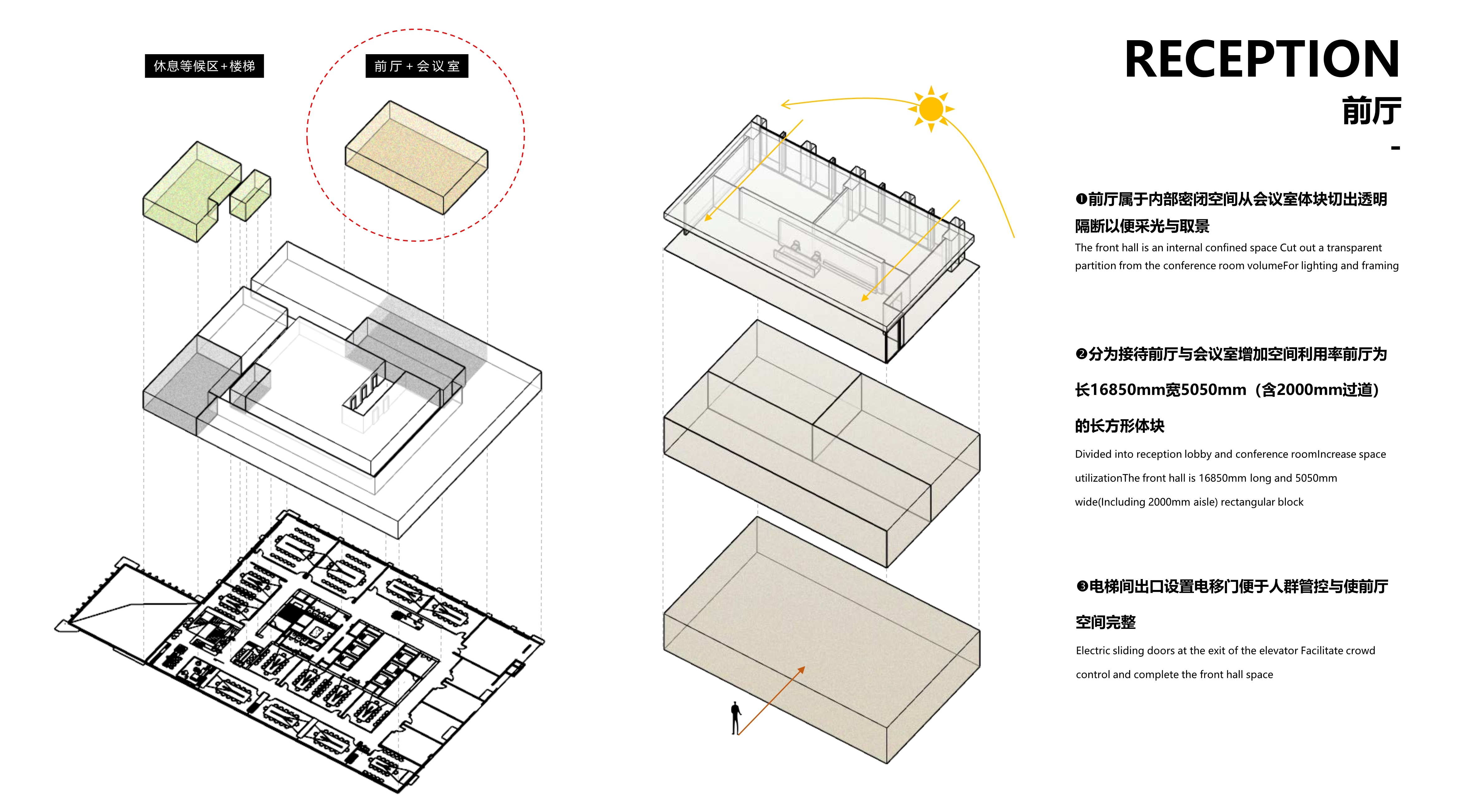 休息等候区+楼梯

前厅+会议室

RECEPTION

前厅

-

❶前厅属于内部密闭空间从会议室体块切出透明隔断以便采光与取景

The front hall is an internal confined space Cut out a transparent partition from the conference room volumeFor lighting and framing

❷分为接待前厅与会议室增加空间利用率前厅为长16850mm宽5050mm（含2000mm过道）的长方形体块

Divided into reception lobby and conference roomIncrease space utilizationThe front hall is 16850mm long and 5050mm wide(Including 2000mm aisle) rectangular block

❸电梯间出口设置电移门便于人群管控与使前厅空间完整

Electric sliding doors at the exit of the elevator Facilitate crowd control and complete the front hall space