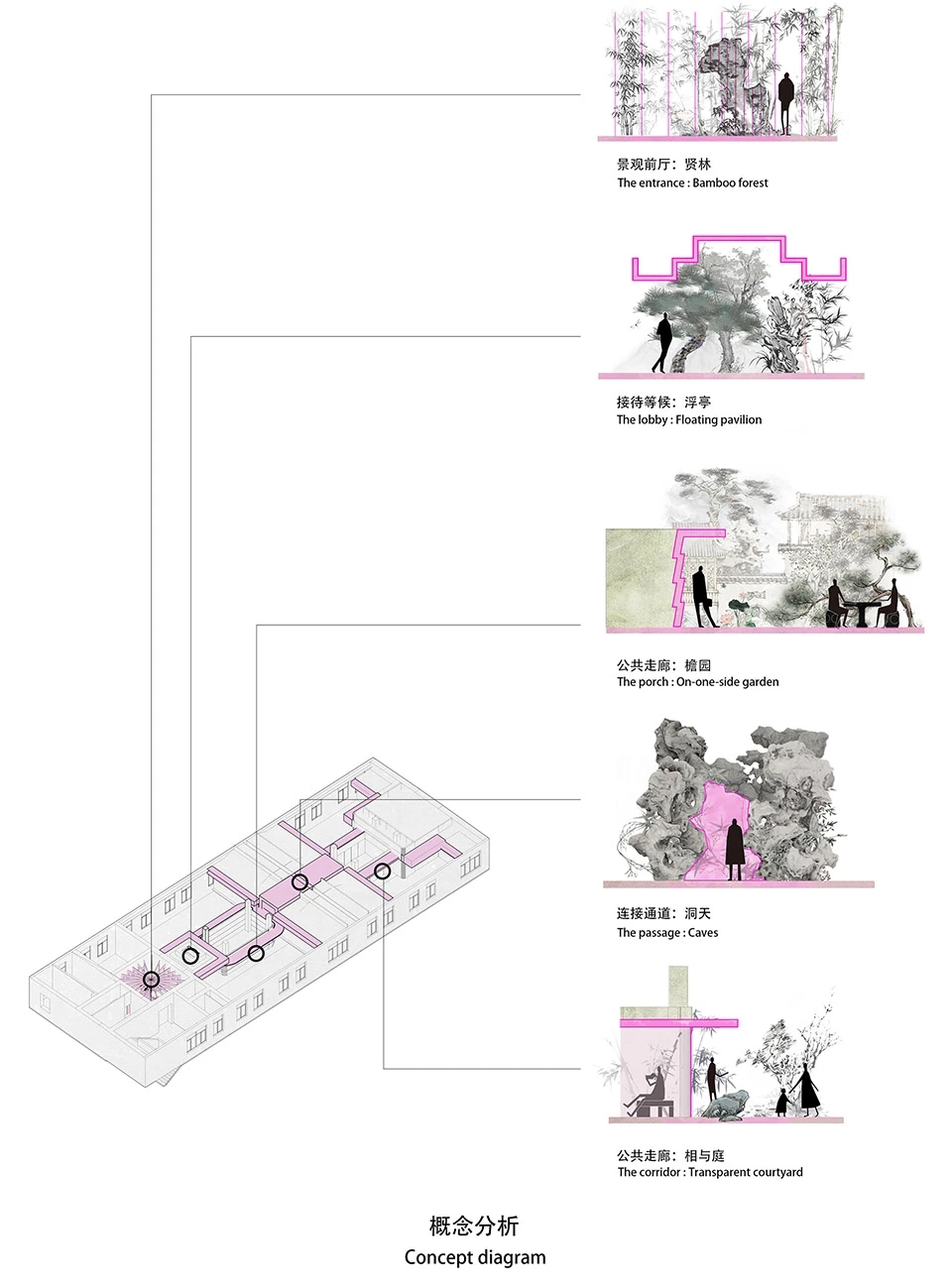 景观前厅：贤林
The entrance : Bamboo forest

接待等候：浮亭
The lobby : Floating pavilion

公共走廊：檐园
The porch : On-one-side garden

连接通道：洞天
The passage : Caves

公共走廊：相与庭
The corridor : Transparent courtyard

概念分析
Concept diagram