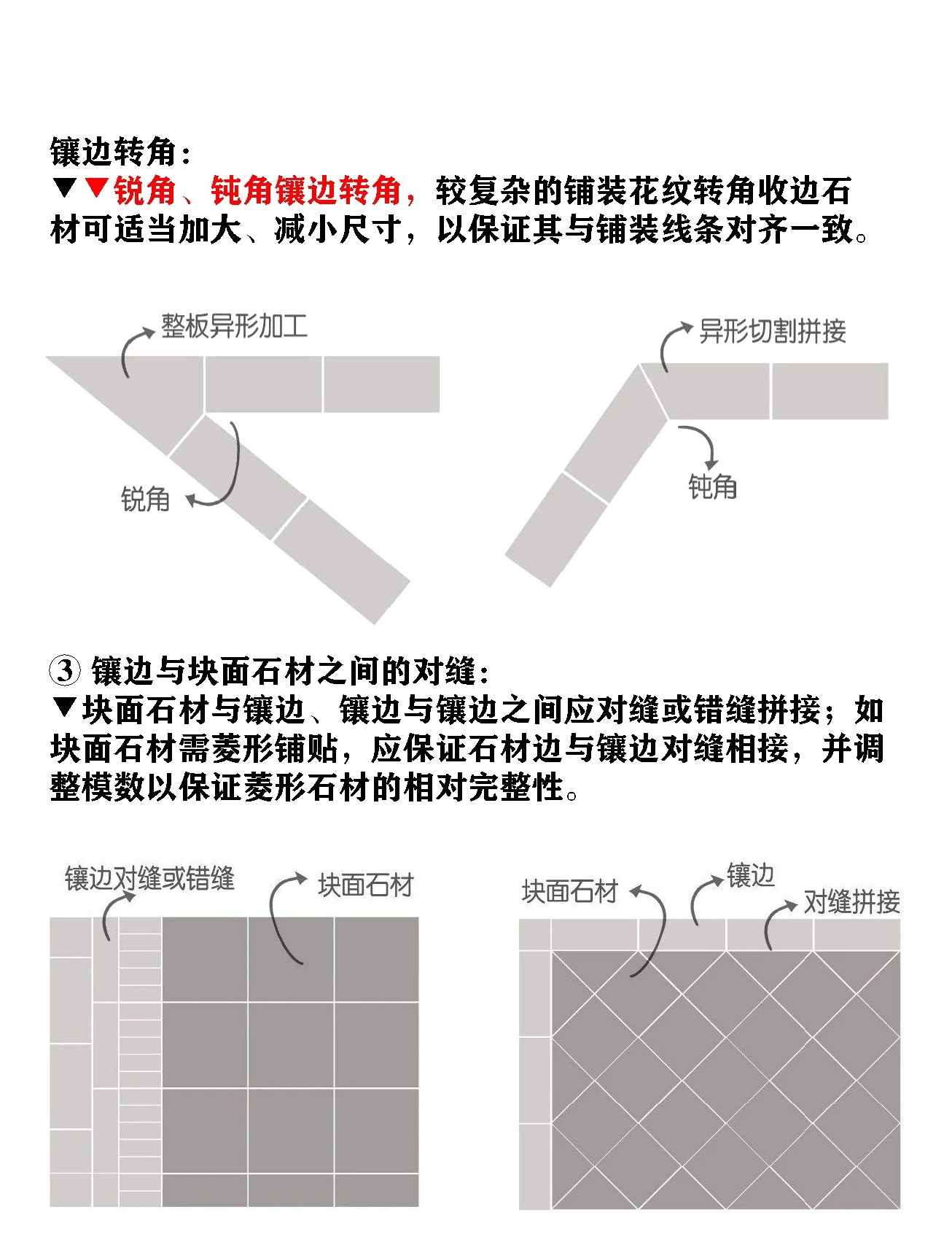 镶边转角：
▼▼锐角、钝角镶边转角，较复杂的铺装花纹转角收边石材可适当加大、减小尺寸，以保证其与铺装线条对齐一致。

整板异形加工

锐角

异形切割拼接

钝角

③ 镶边与块面石材之间的对缝：
▼块面石材与镶边、镶边与镶边之间应对缝或错缝拼接；如块面石材需菱形铺贴，应保证石材边与镶边对缝相接，并调整模数以保证菱形石材的相对完整性。

镶边对缝或错缝

块面石材

块面石材

镶边

对缝拼接