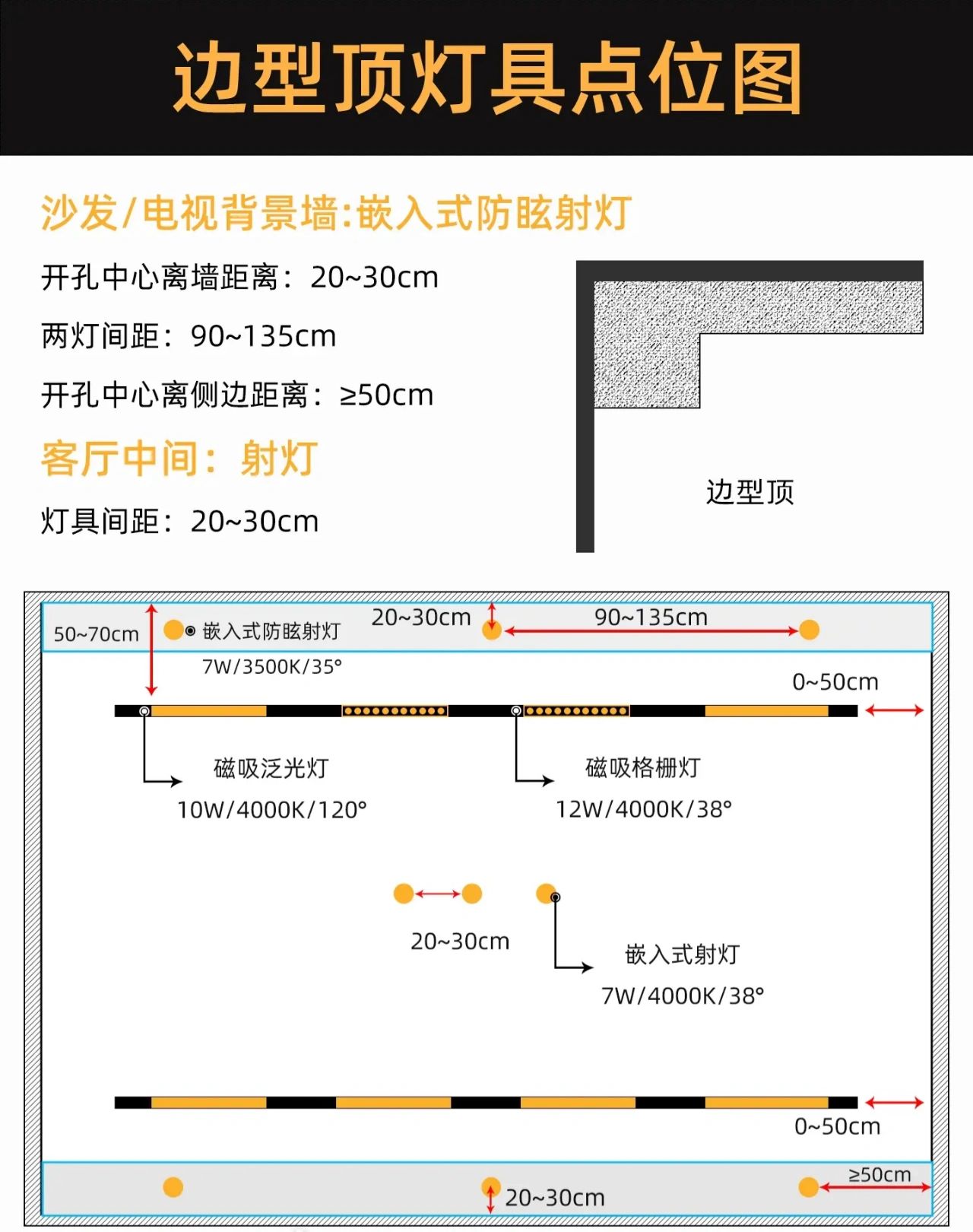 边型顶灯具点位图

沙发/电视背景墙:嵌入式防眩射灯

开孔中心离墙距离：20~30cm

两灯间距：90~135cm

开孔中心离侧边距离：≥50cm

客厅中间：射灯

灯具间距：20~30cm

边型顶

50~70cm

嵌入式防眩射灯

7W/3500K/35°

20~30cm

90~135cm

0~50cm

磁吸泛光灯

10W/4000K/120°

磁吸格栅灯

12W/4000K/38°

20~30cm

嵌入式射灯

7W/4000K/38°

0~50cm

≥50cm

20~30cm