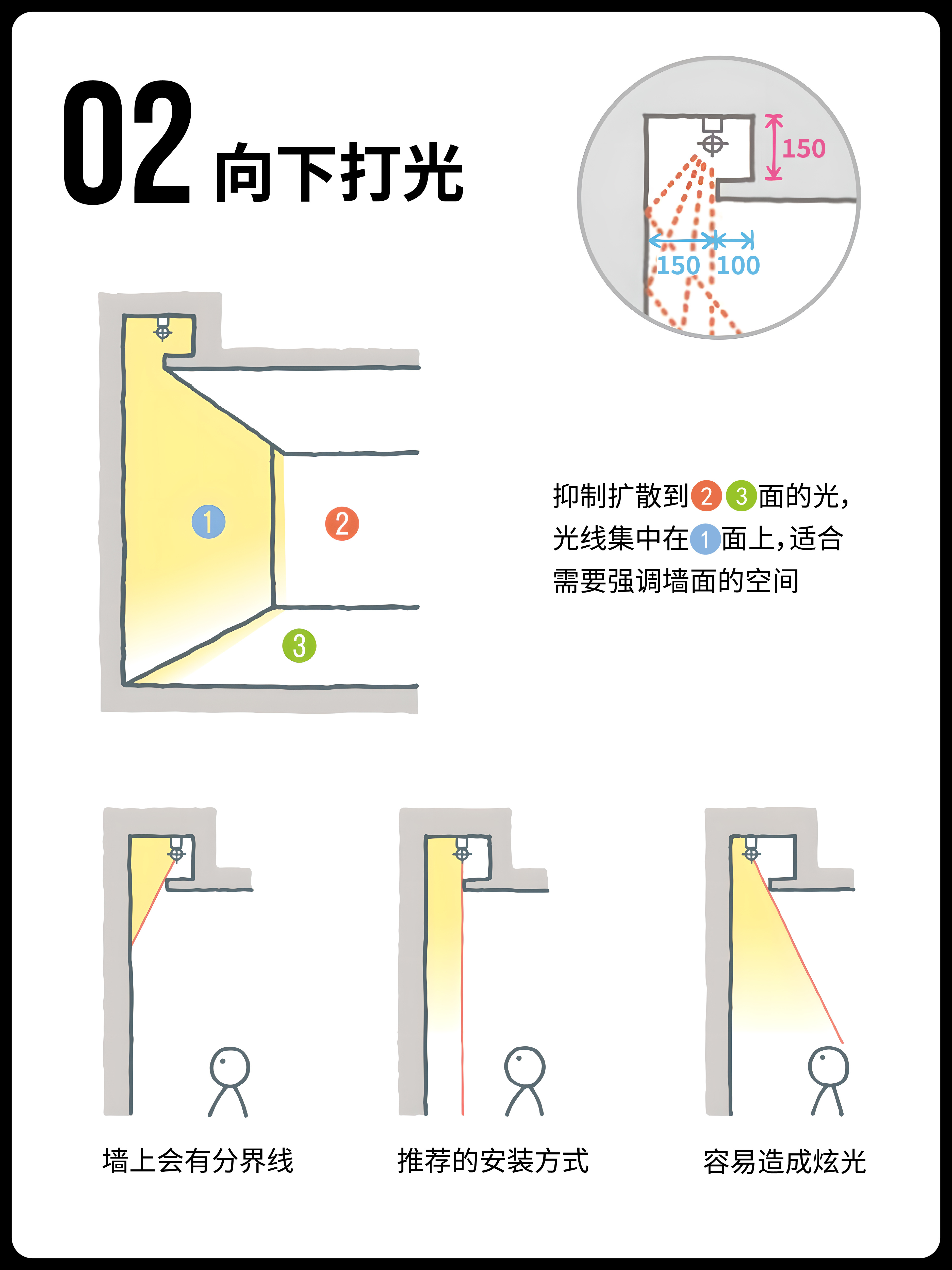 02 向下打光

150

150 100

1

2

3

抑制扩散到②③面的光，光线集中在①面上，适合需要强调墙面的空间

墙上会有分界线

推荐的安装方式

容易造成炫光