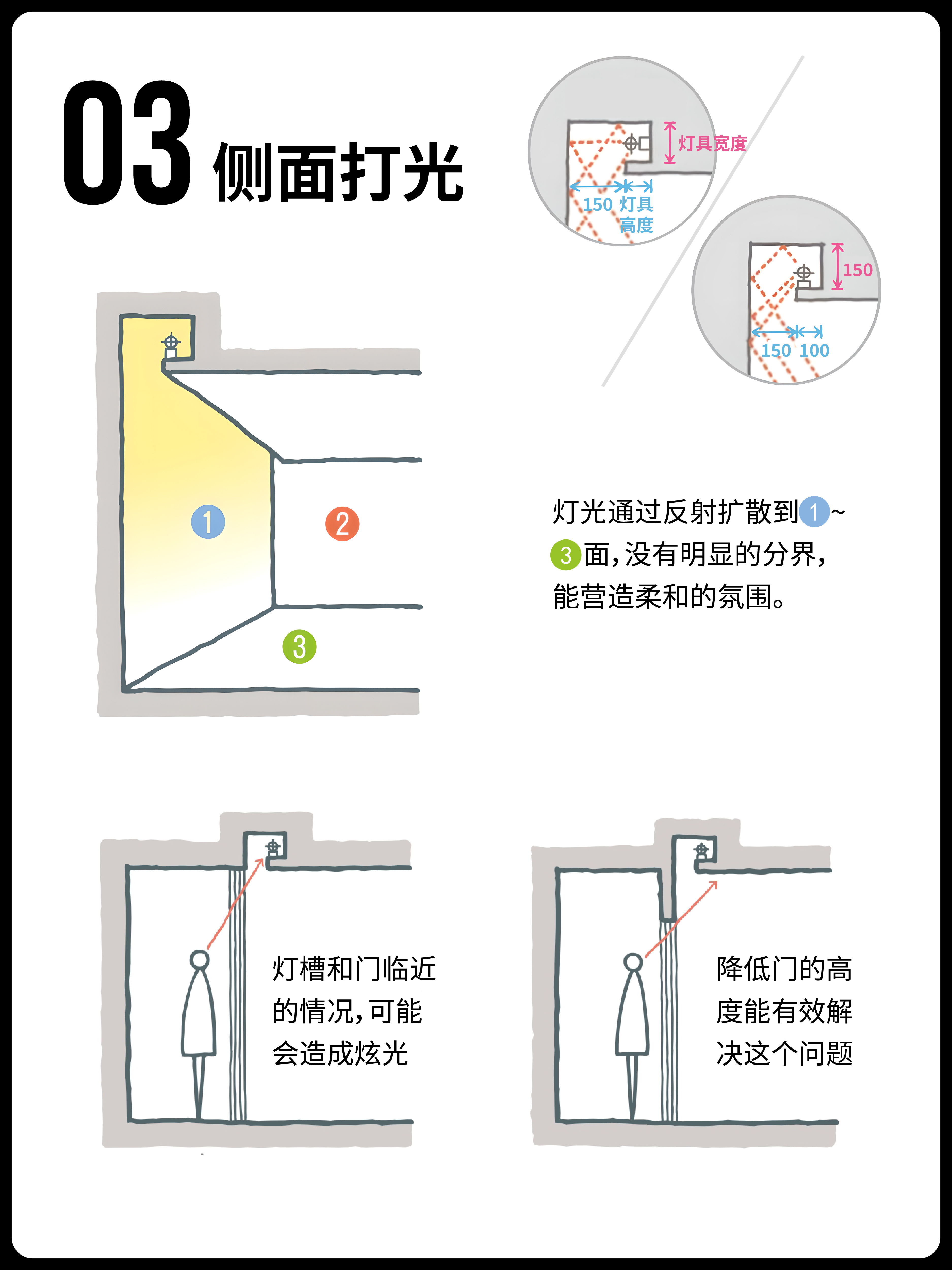 03 侧面打光

灯具宽度

150 灯具高度

150

150 100

1

2

3

灯光通过反射扩散到1~3面，没有明显的分界，能营造柔和的氛围。

灯槽和门临近的情况，可能会造成炫光

降低门的高度能有效解决这个问题