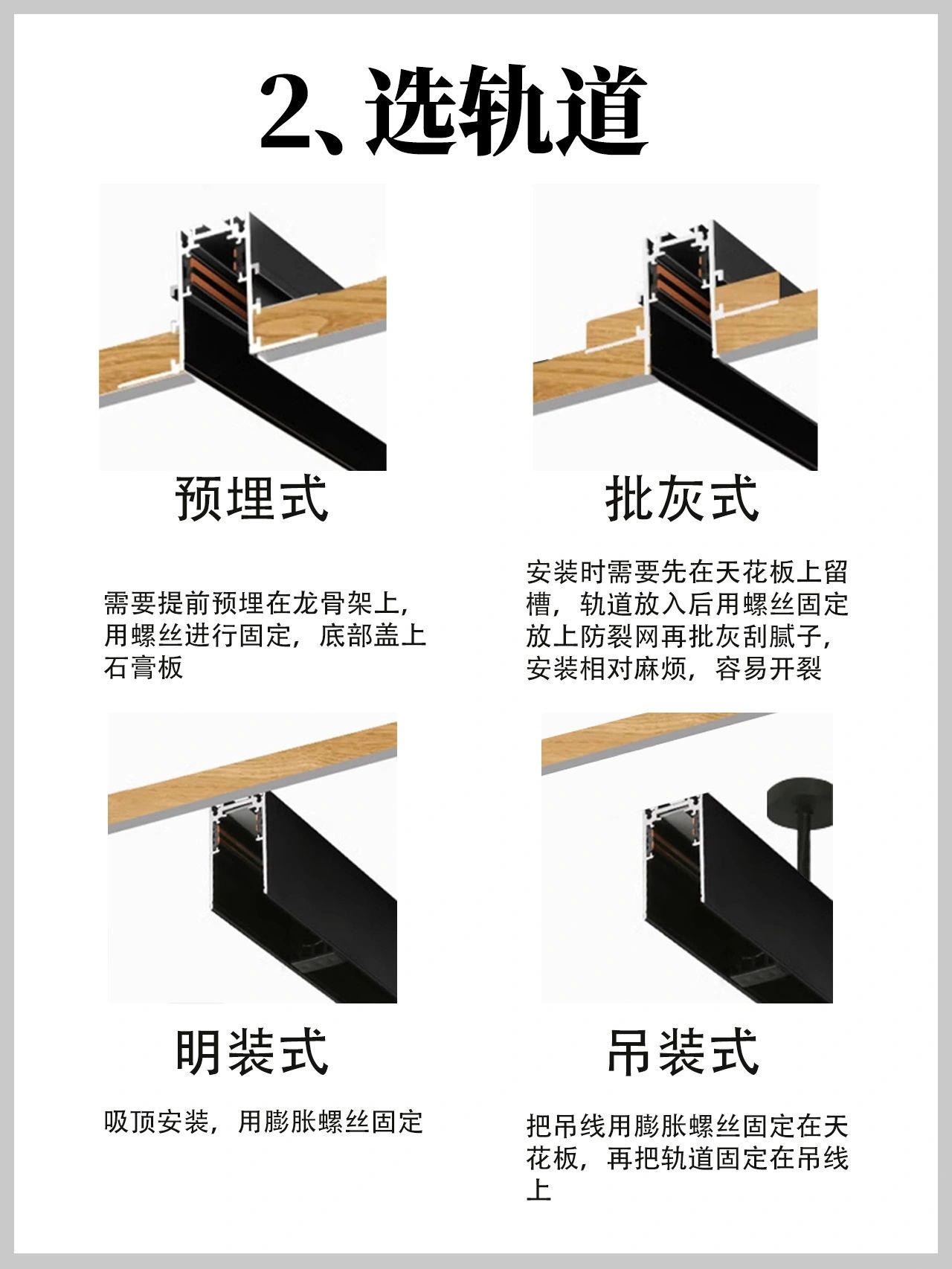 2、选轨道

预埋式

需要提前预埋在龙骨架上，用螺丝进行固定，底部盖上石膏板

批灰式

安装时需要先在天花板上留槽，轨道放入后用螺丝固定放上防裂网再批灰刮腻子，安装相对麻烦，容易开裂

明装式

吸顶安装，用膨胀螺丝固定

吊装式

把吊线用膨胀螺丝固定在天花板，再把轨道固定在吊线上