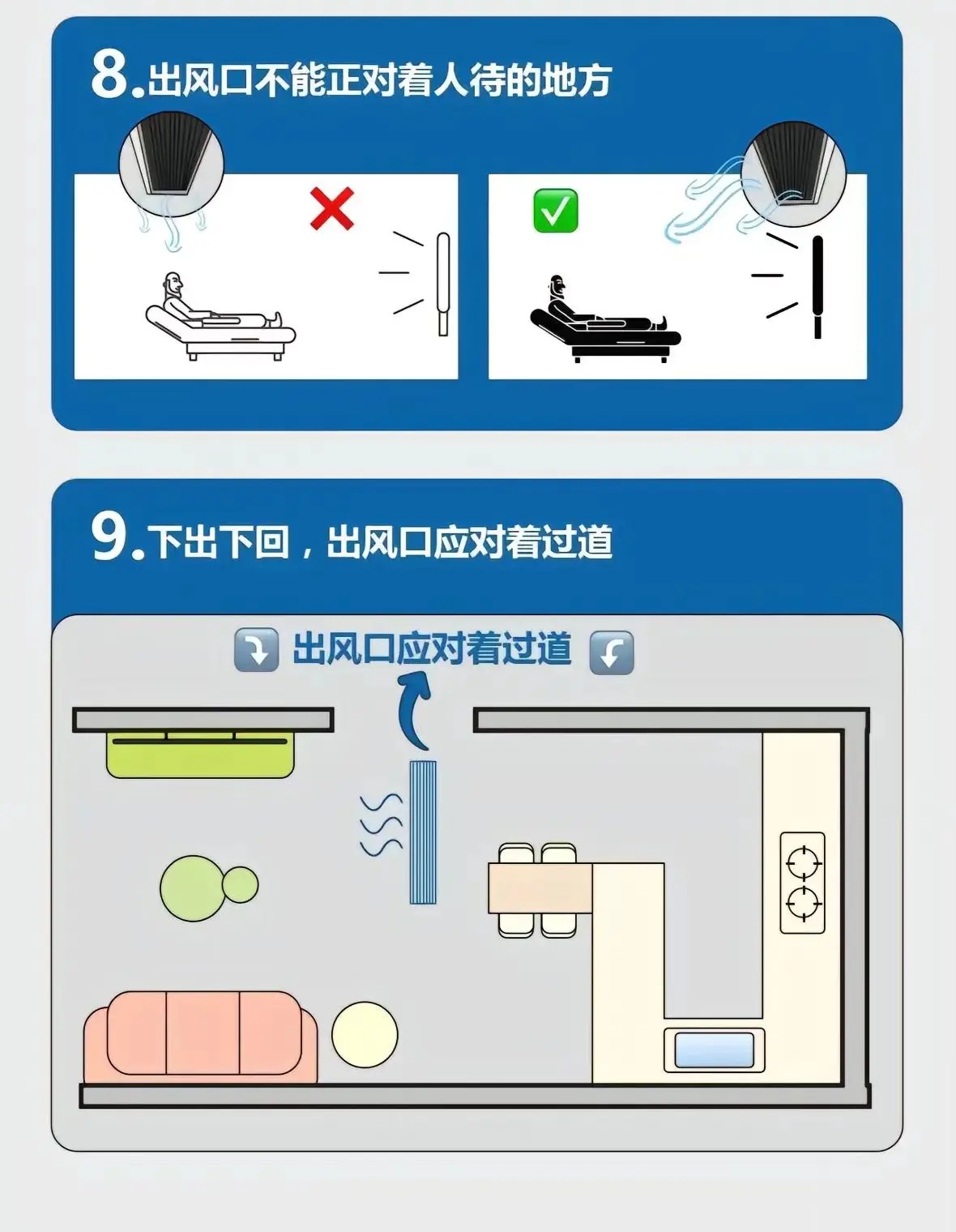 8.出风口不能正对着人待的地方

9.下出下回，出风口应对着过道

出风口应对着过道