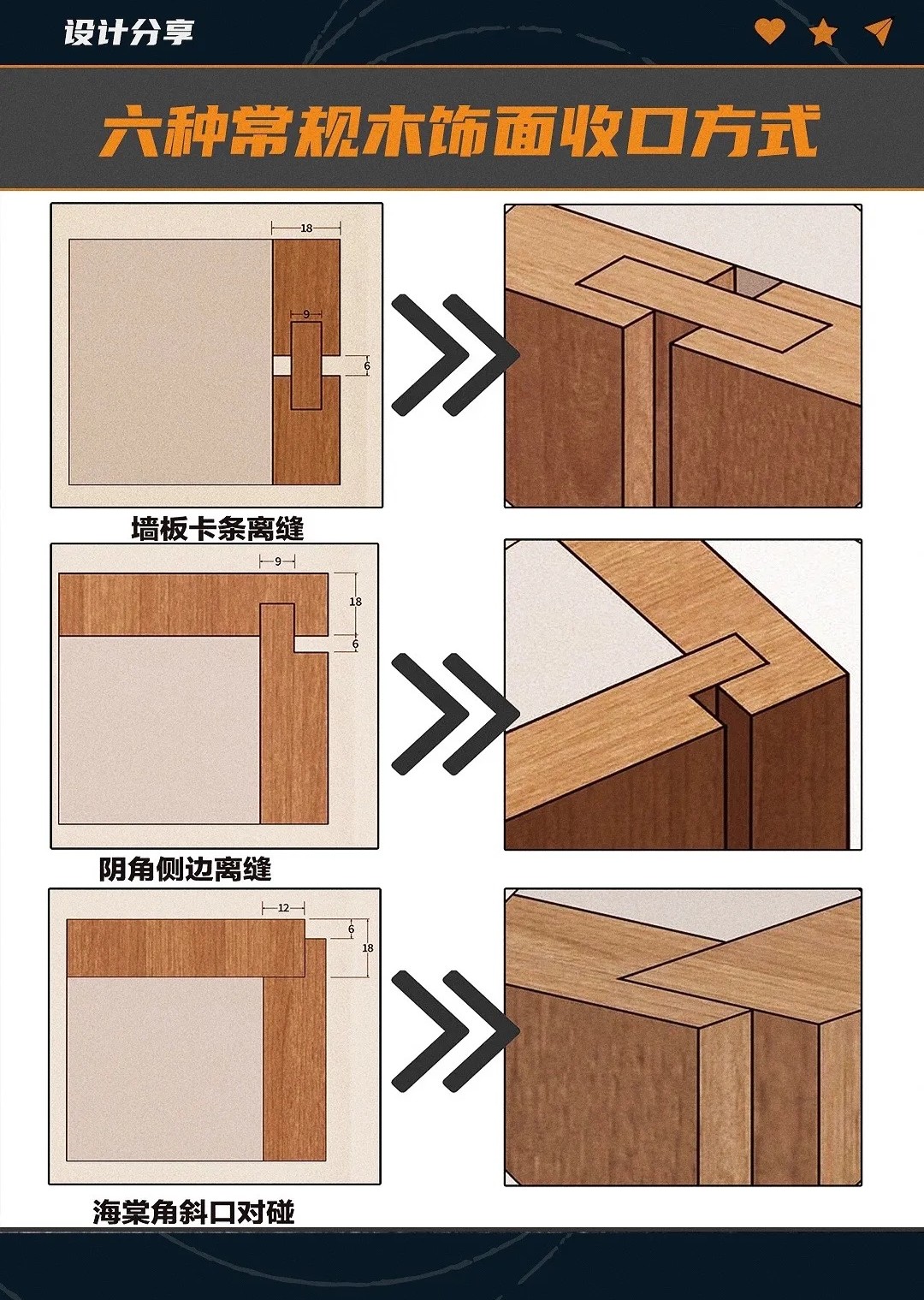 设计分享

六种常规木饰面收口方式

18
9
6

墙板卡条离缝

9
18
6

阴角侧边离缝

12
6
18

海棠角斜口对碰