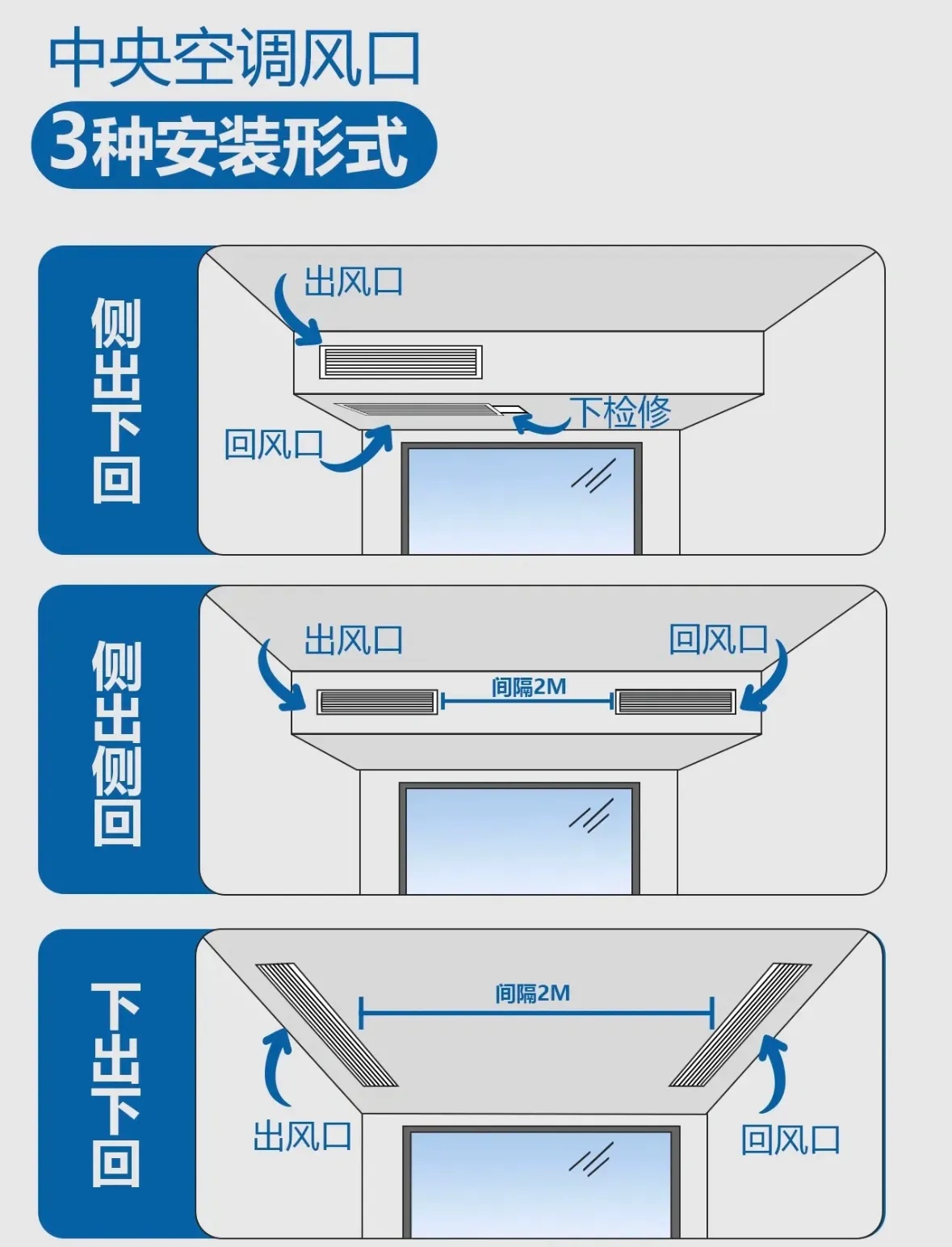 中央空调风口
3种安装形式

侧出下回
出风口
下检修
回风口

侧出侧回
出风口
回风口
间隔2M

下出下回
间隔2M
出风口
回风口