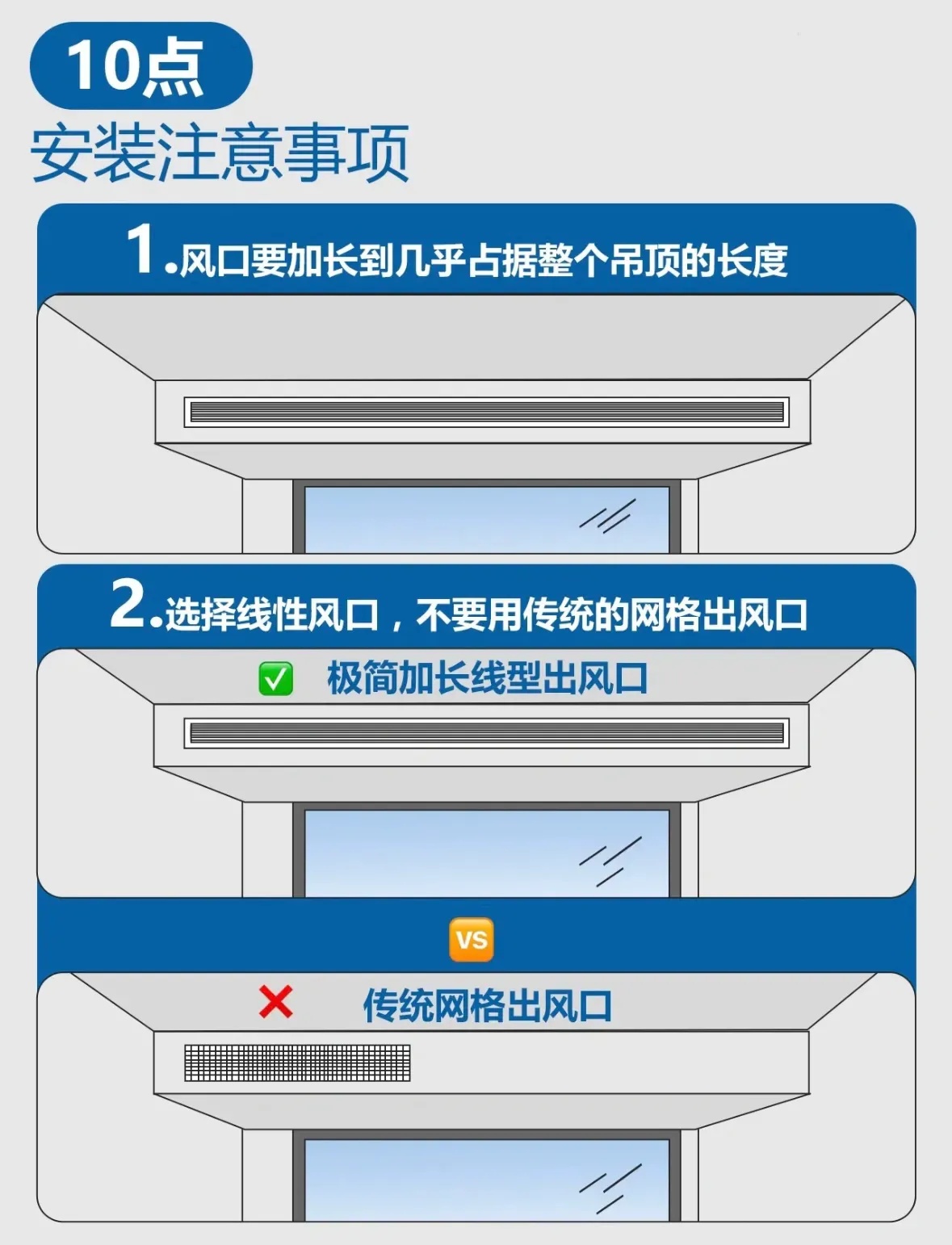 10点
安装注意事项

1.风口要加长到几乎占据整个吊顶的长度

2.选择线性风口，不要用传统的网格出风口

✅ 极简加长线型出风口

VS

❌ 传统网格出风口