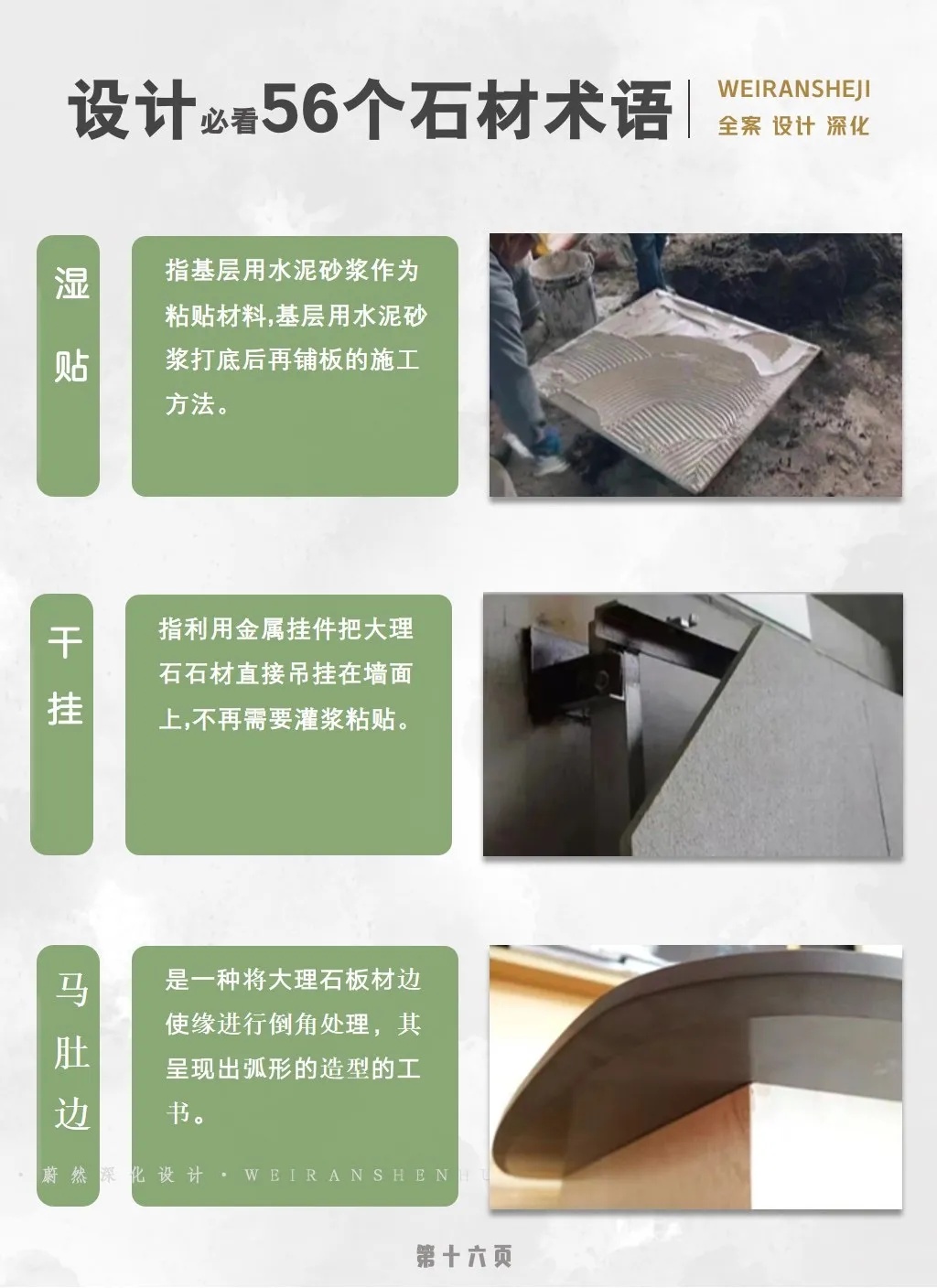 设计必看56个石材术语

WEIRANSHEJI
全案 设计 深化

湿贴

指基层用水泥砂浆作为粘贴材料,基层用水泥砂浆打底后再铺板的施工方法。

干挂

指利用金属挂件把大理石石材直接吊挂在墙面上,不再需要灌浆粘贴。

马肚边

是一种将大理石板材边使缘进行倒角处理，其呈现出弧形的造型的工书。

· 蔚然深化设计 · WEIRANSHENHU

第十六页