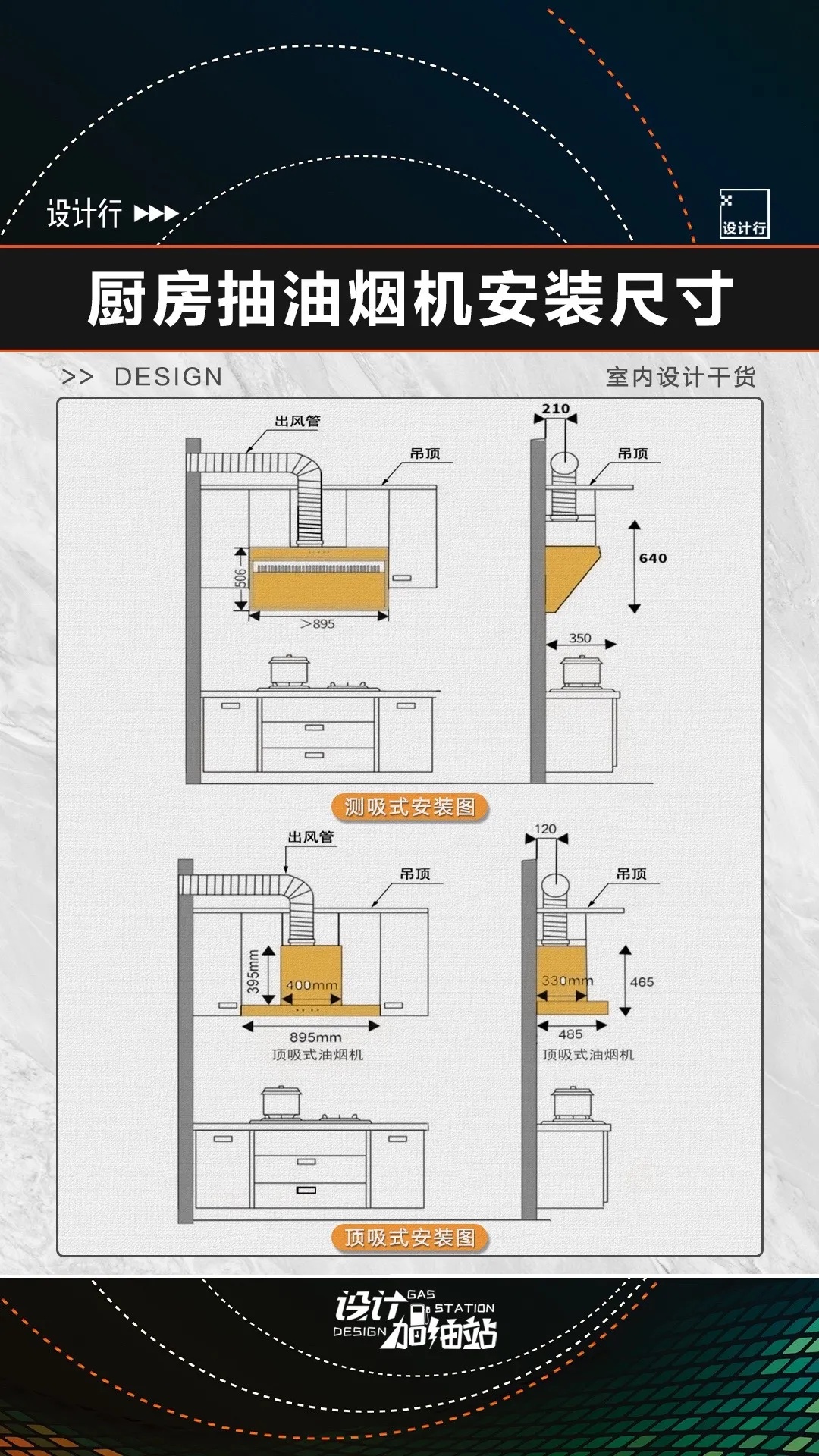 设计行 ▶▶▶

设计行

厨房抽油烟机安装尺寸

>> DESIGN

室内设计干货

出风管

吊顶

506

>895

210

吊顶

640

350

测吸式安装图

出风管

吊顶

395mm

400mm

895mm

顶吸式油烟机

120

吊顶

330mm

465

485

顶吸式油烟机

顶吸式安装图

设计 GAS STATION DESIGN 加油站