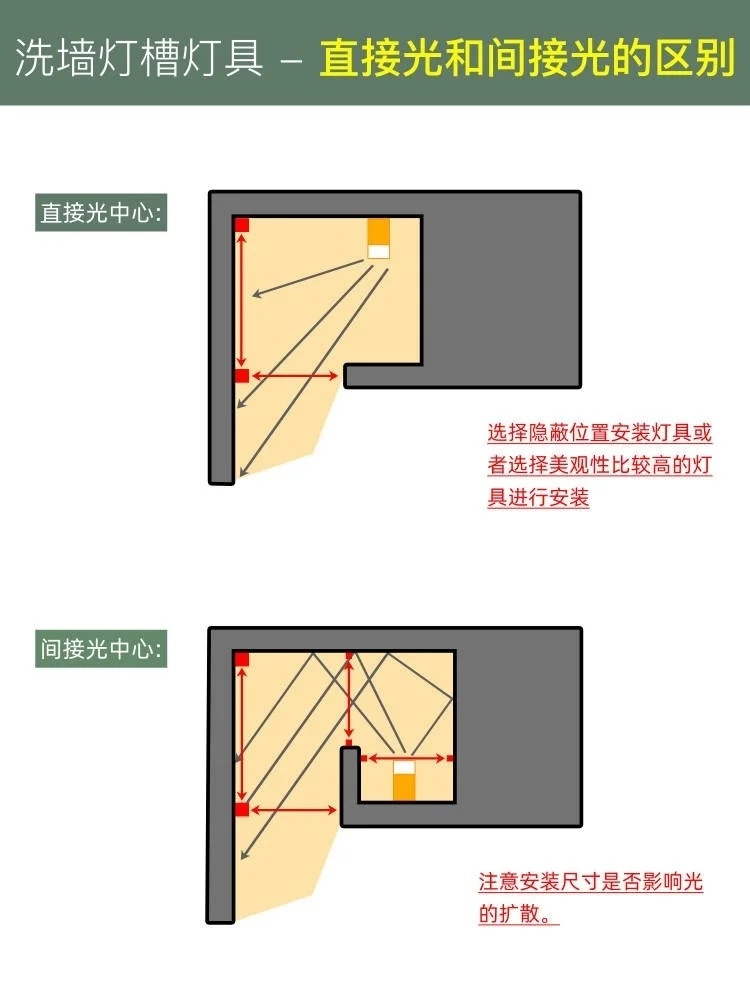 洗墙灯槽灯具 – 直接光和间接光的区别

直接光中心:

选择隐蔽位置安装灯具或者选择美观性比较高的灯具进行安装

间接光中心:

注意安装尺寸是否影响光的扩散。