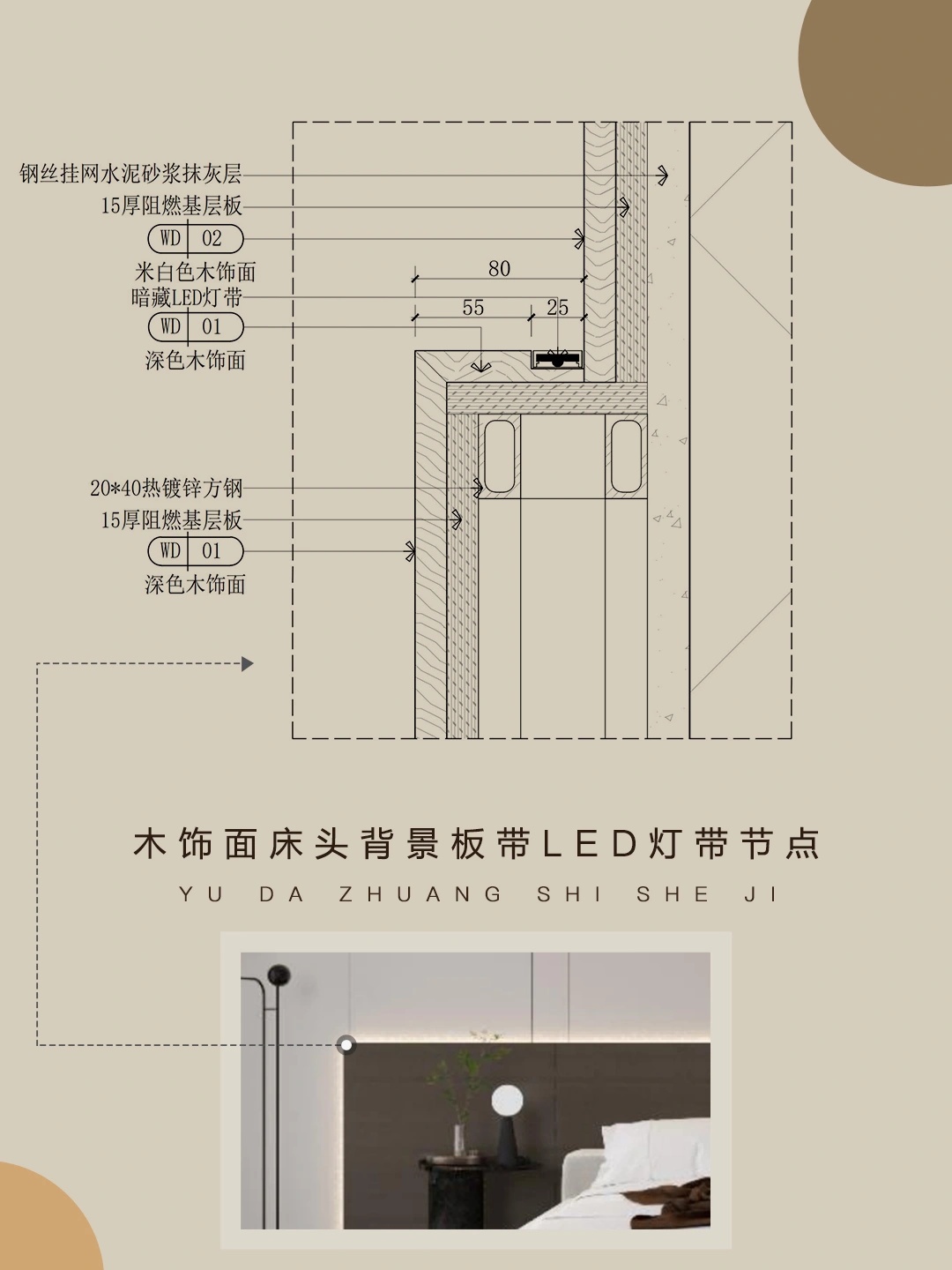 钢丝挂网水泥砂浆抹灰层
15厚阻燃基层板
WD 02
米白色木饰面
暗藏LED灯带
WD 01
深色木饰面
80
55
25
20*40热镀锌方钢
15厚阻燃基层板
WD 01
深色木饰面

木饰面床头背景板带LED灯带节点
YU DA ZHUANG SHI SHE JI