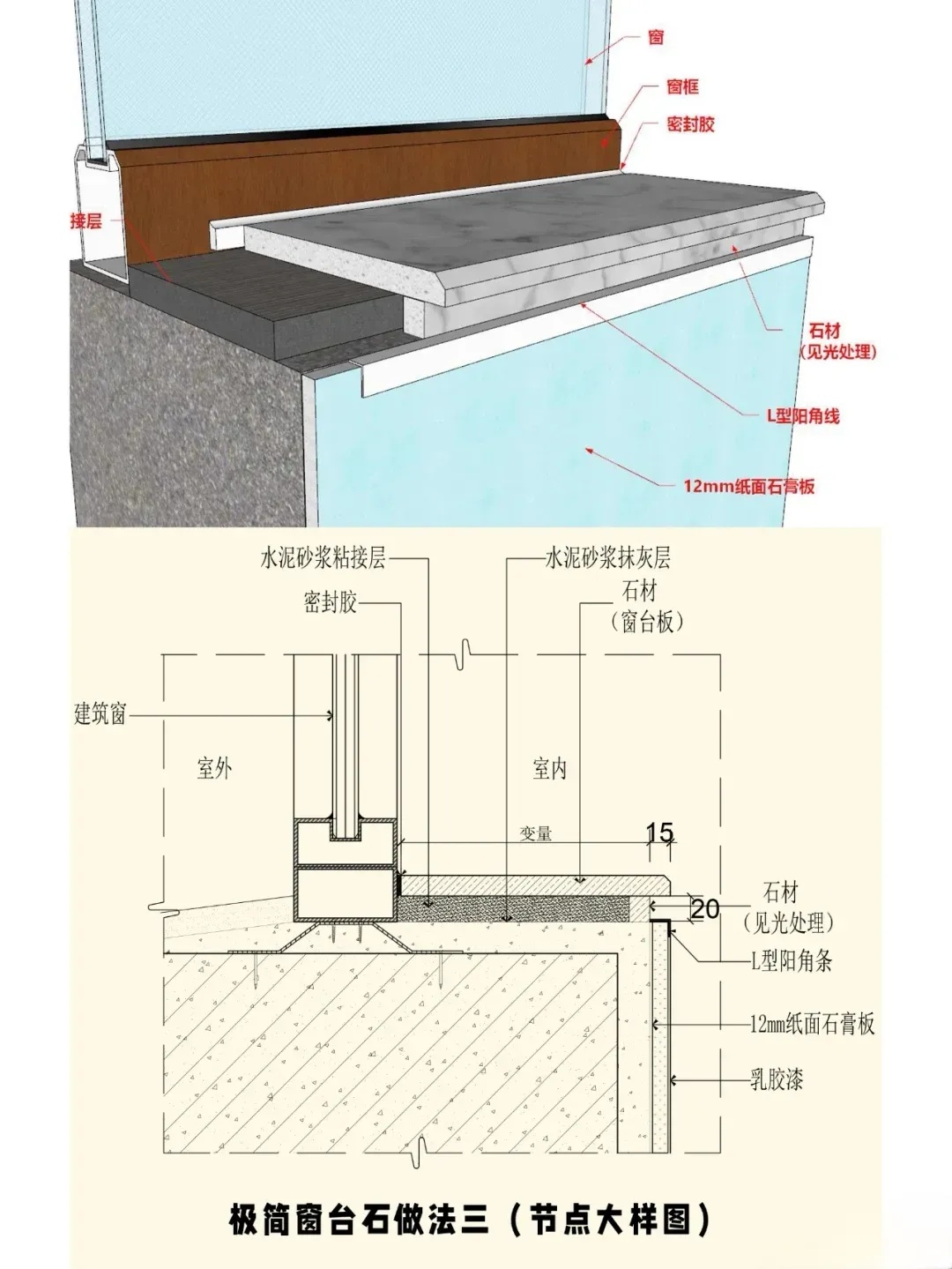 窗

窗框

密封胶

接层

石材
(见光处理)

L型阳角线

12mm纸面石膏板

水泥砂浆粘接层

水泥砂浆抹灰层

密封胶

石材
(窗台板)

建筑窗

室外

室内

变量

15

20

石材
(见光处理)

L型阳角条

12mm纸面石膏板

乳胶漆

极简窗台石做法三(节点大样图)