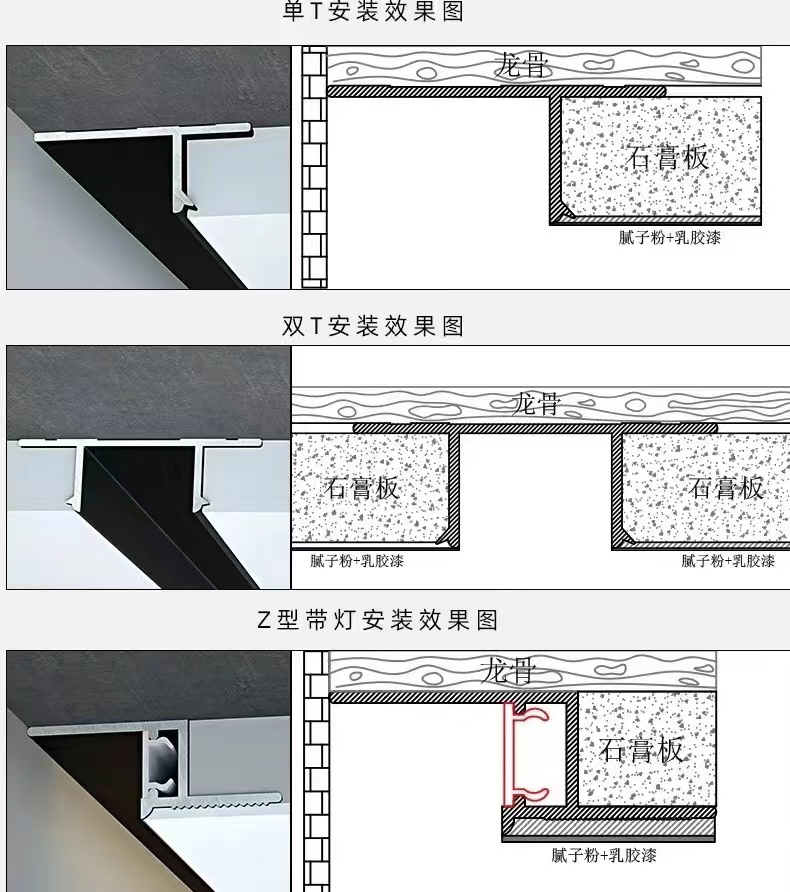 单T安装效果图

龙骨

石膏板

腻子粉+乳胶漆

双T安装效果图

龙骨

石膏板

石膏板

腻子粉+乳胶漆

腻子粉+乳胶漆

Z型带灯安装效果图

龙骨

石膏板

腻子粉+乳胶漆