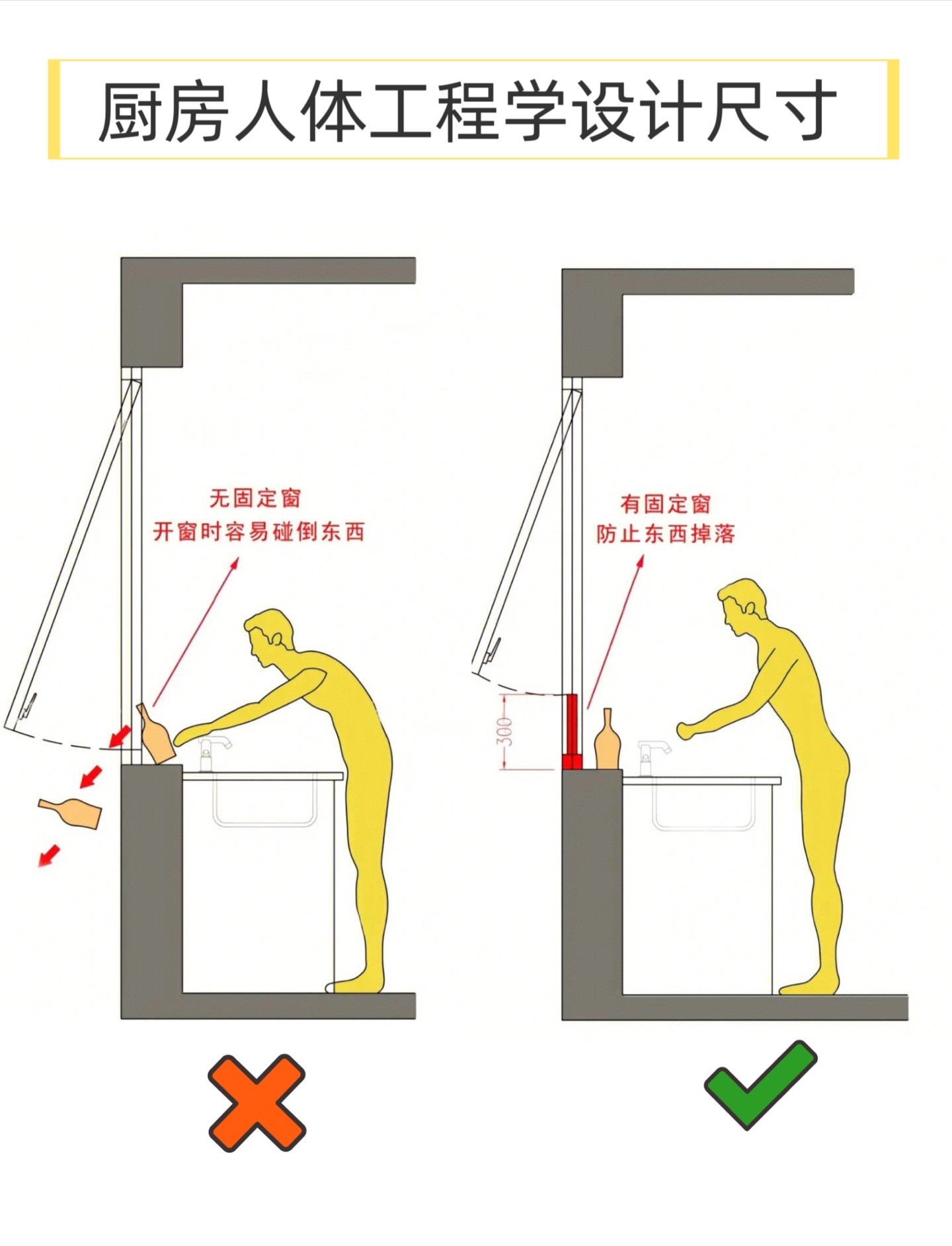 厨房人体工程学设计尺寸

无固定窗
开窗时容易碰倒东西

有固定窗
防止东西掉落

300