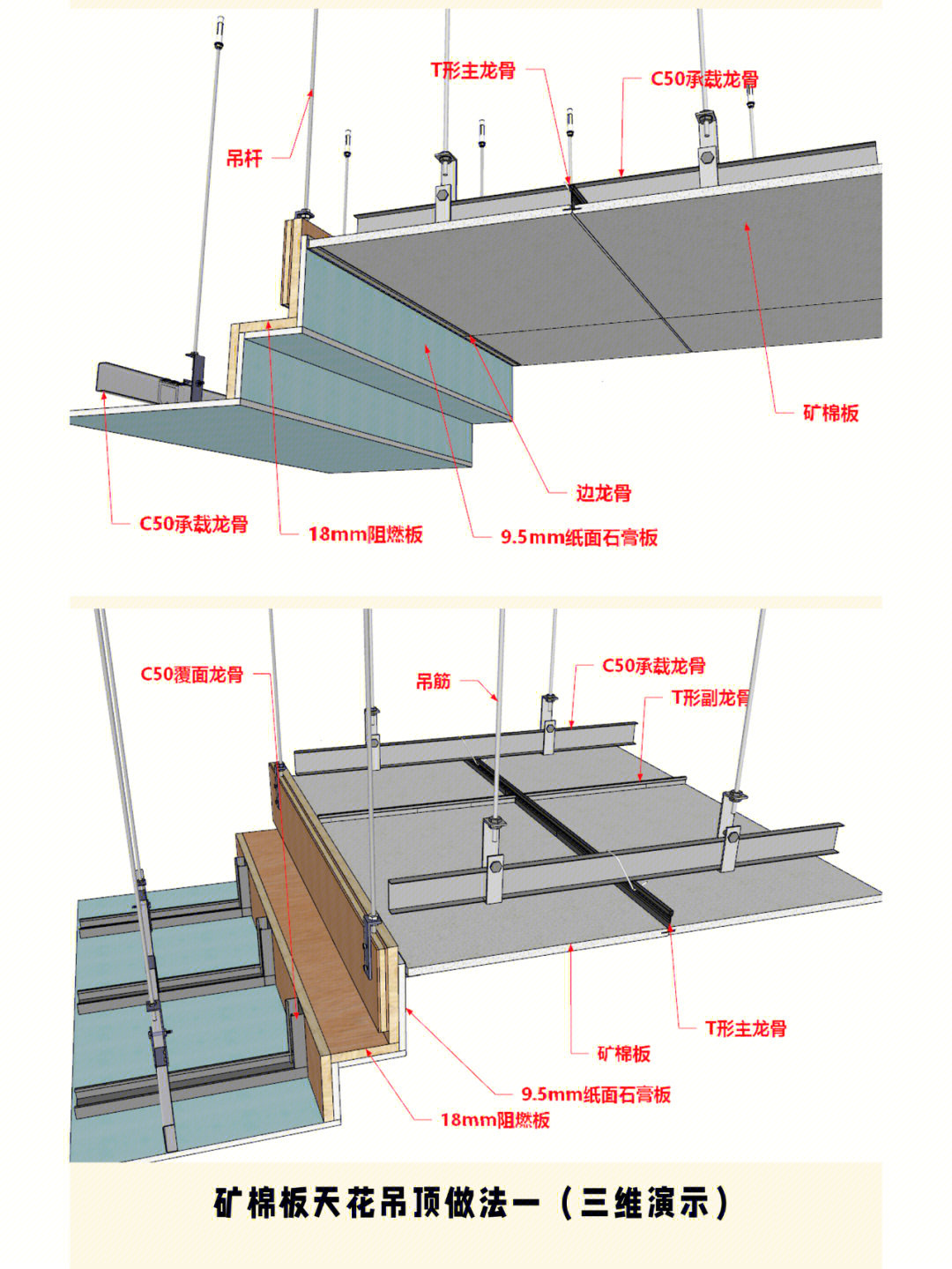 T形主龙骨
C50承载龙骨
吊杆
矿棉板
边龙骨
C50承载龙骨
18mm阻燃板
9.5mm纸面石膏板

C50覆面龙骨
吊筋
C50承载龙骨
T形副龙骨
T形主龙骨
矿棉板
9.5mm纸面石膏板
18mm阻燃板

矿棉板天花吊顶做法一（三维演示）