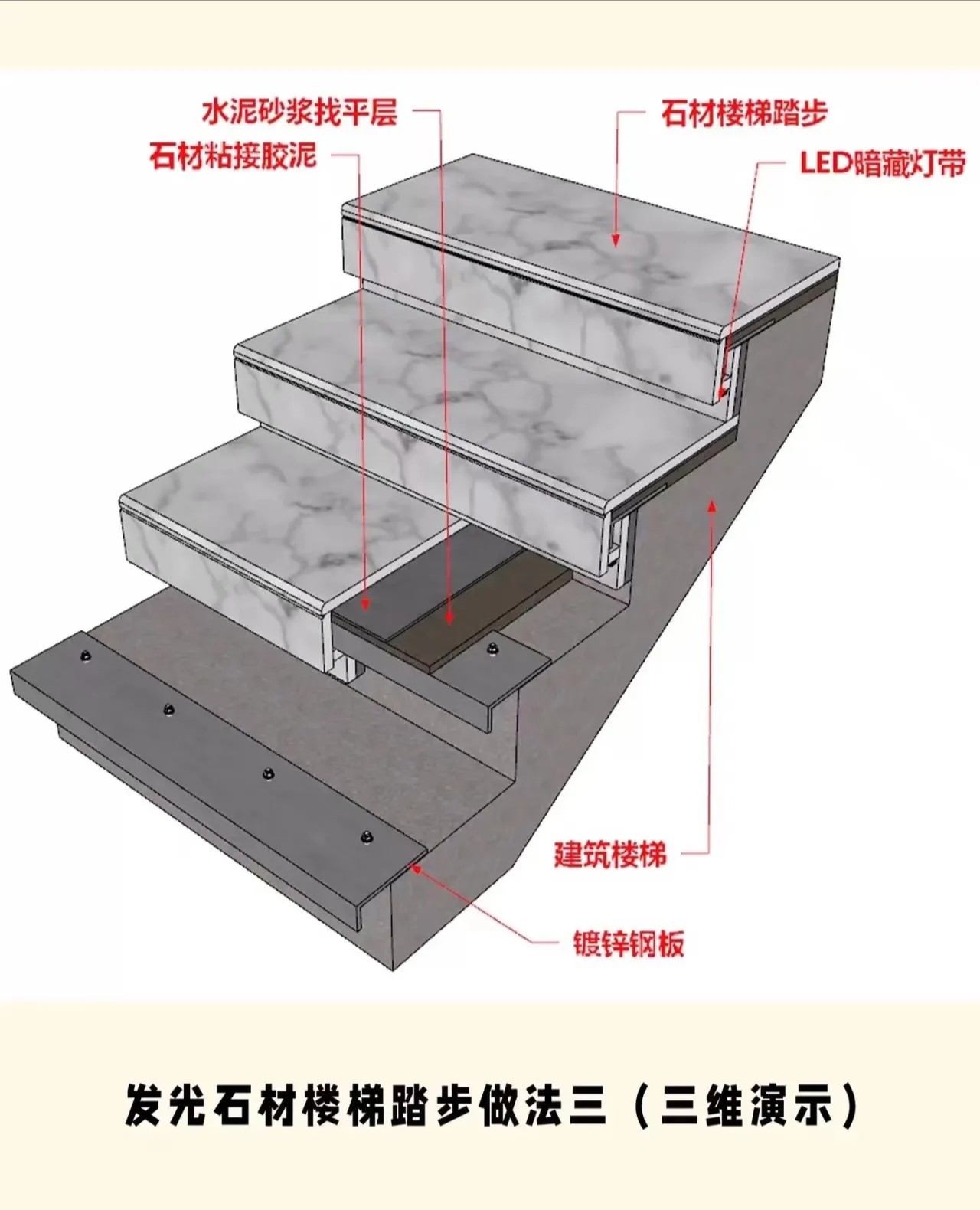 水泥砂浆找平层

石材粘接胶泥

石材楼梯踏步

LED暗藏灯带

建筑楼梯

镀锌钢板

发光石材楼梯踏步做法三（三维演示）