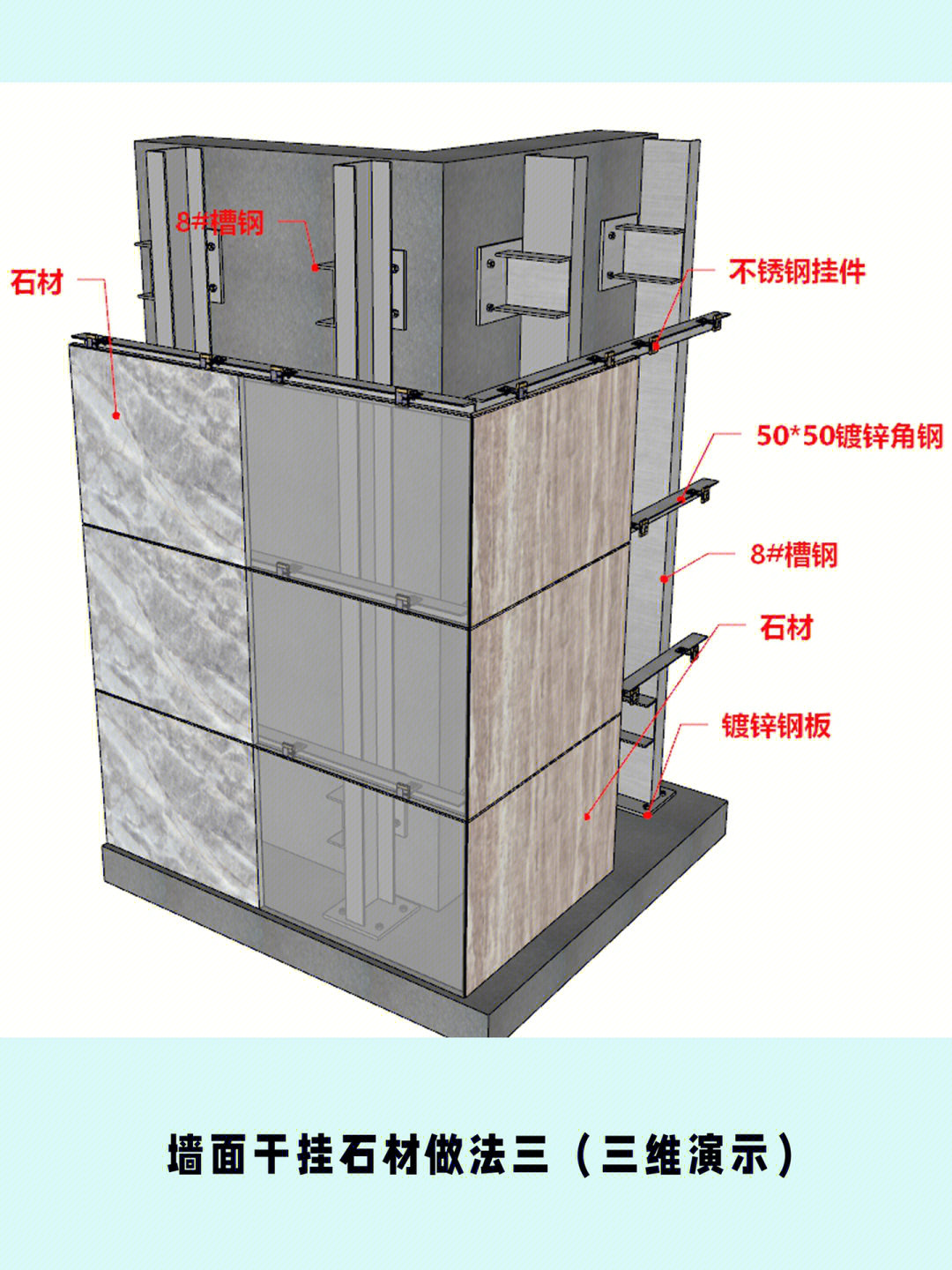 8#槽钢

石材

不锈钢挂件

50*50镀锌角钢

8#槽钢

石材

镀锌钢板

墙面干挂石材做法三（三维演示）