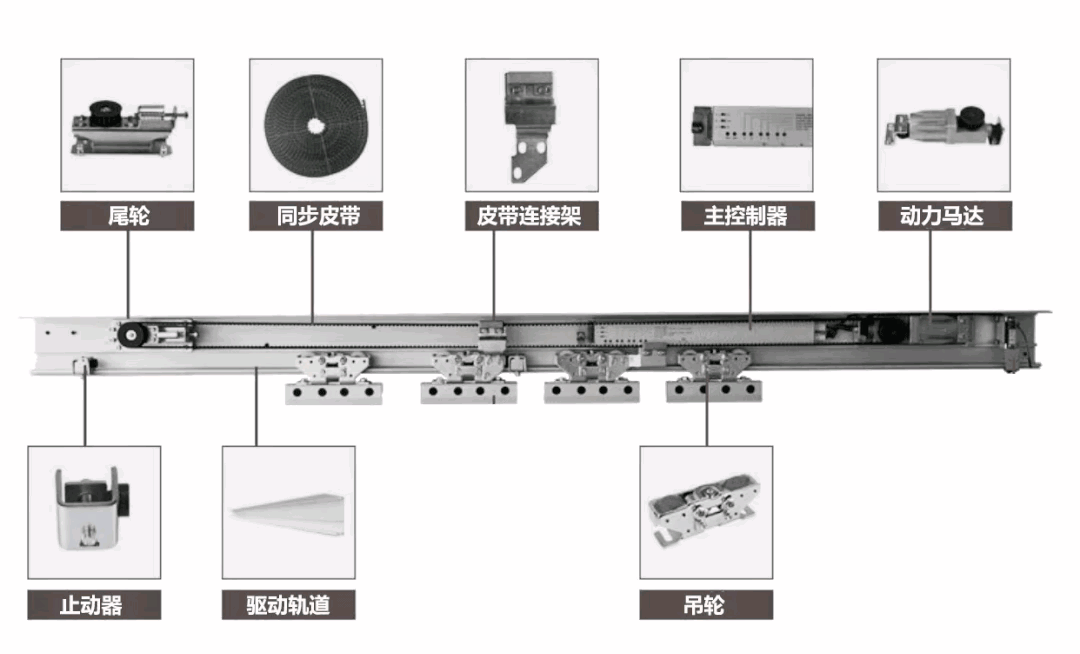 尾轮

同步皮带

皮带连接架

主控制器

动力马达

止动器

驱动轨道

吊轮