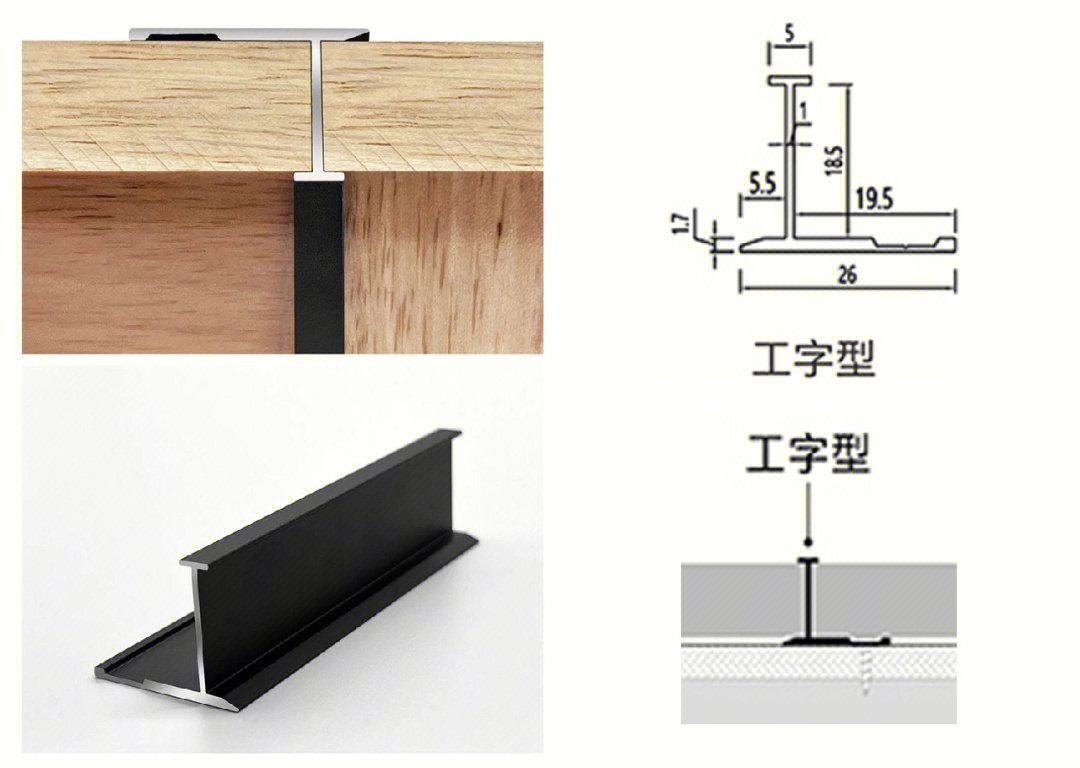 5
1
18.5
5.5
19.5
1.7
26
工字型

工字型