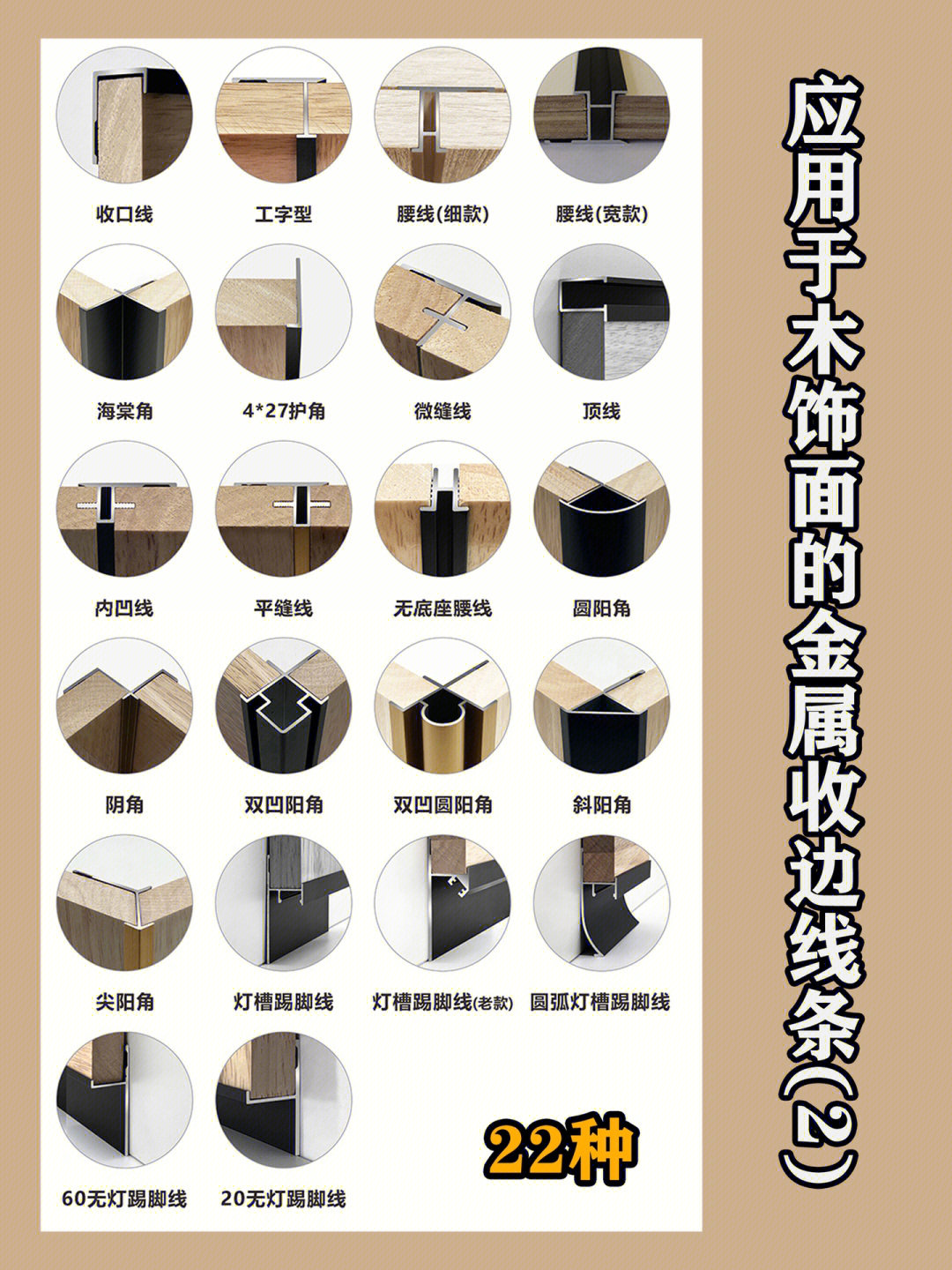 应用于木饰面的金属收边线条(2)

收口线
工字型
腰线(细款)
腰线(宽款)

海棠角
4*27护角
微缝线
顶线

内凹线
平缝线
无底座腰线
圆阳角

阴角
双凹阳角
双凹圆阳角
斜阳角

尖阳角
灯槽踢脚线
灯槽踢脚线(老款)
圆弧灯槽踢脚线

60无灯踢脚线
20无灯踢脚线

22种