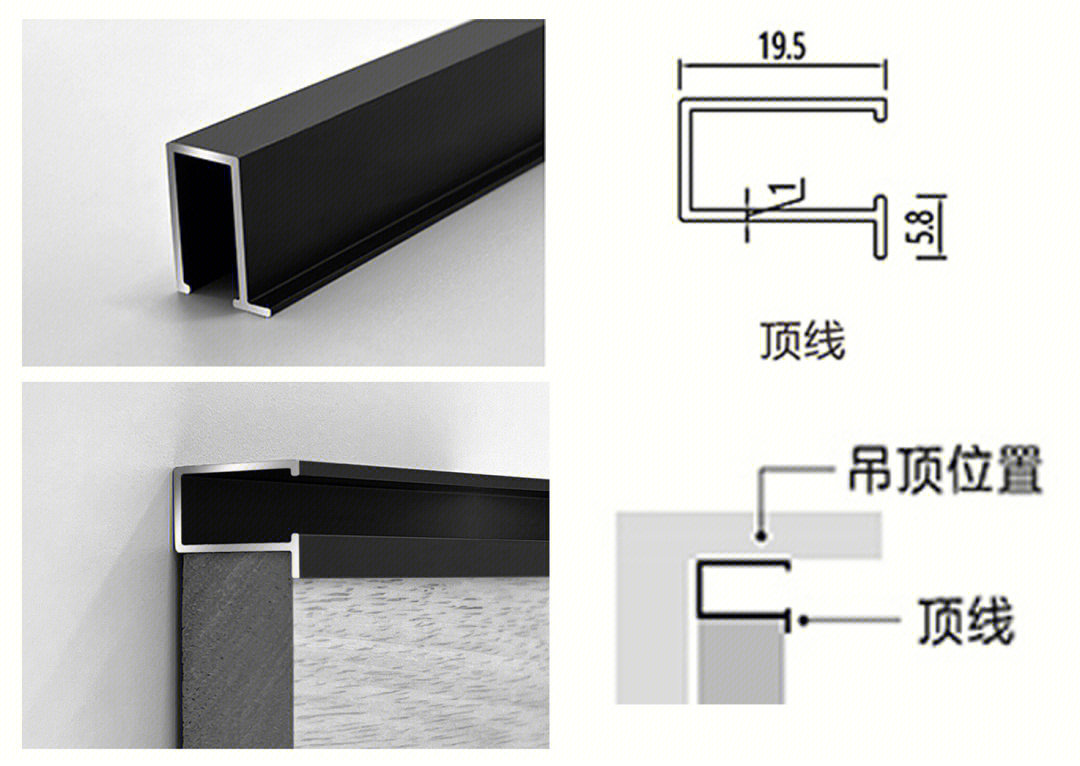 19.5

1

5.8

顶线

吊顶位置

顶线