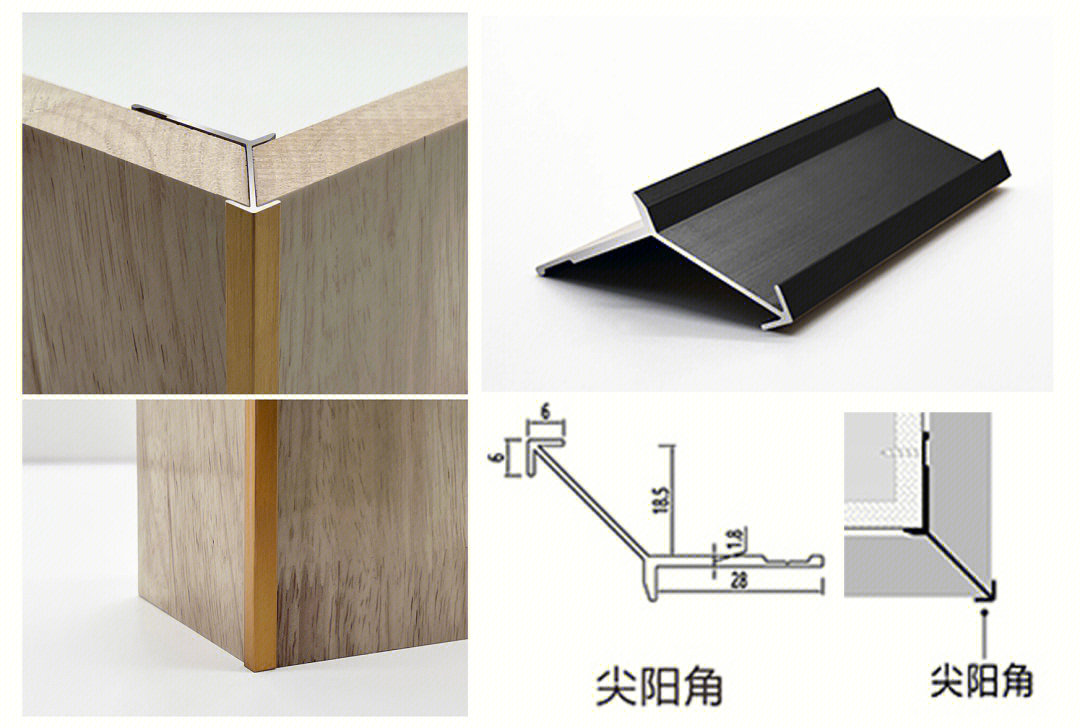 6
6
18.5
1.8
28
尖阳角
尖阳角