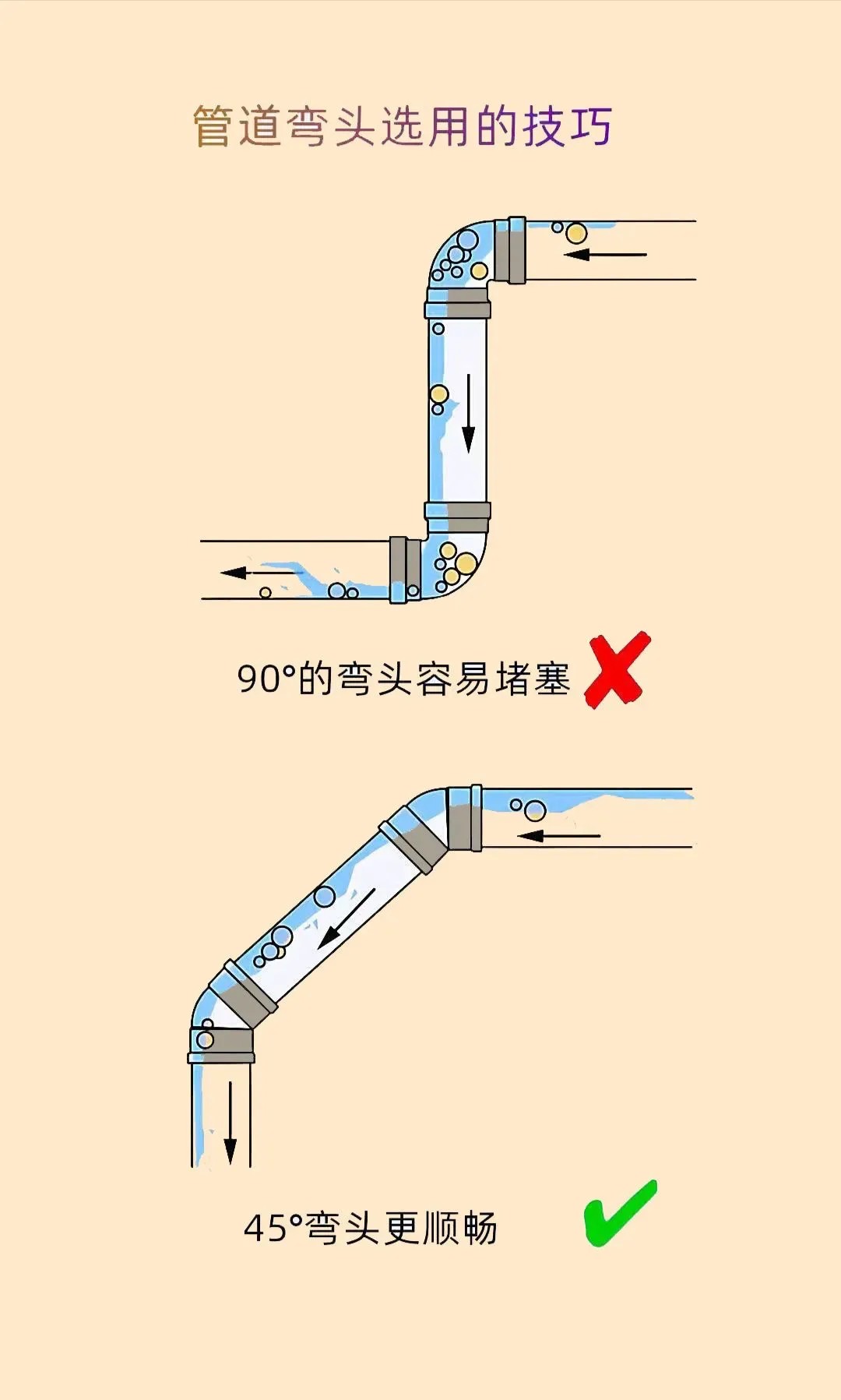 管道弯头选用的技巧

90°的弯头容易堵塞

45°弯头更顺畅