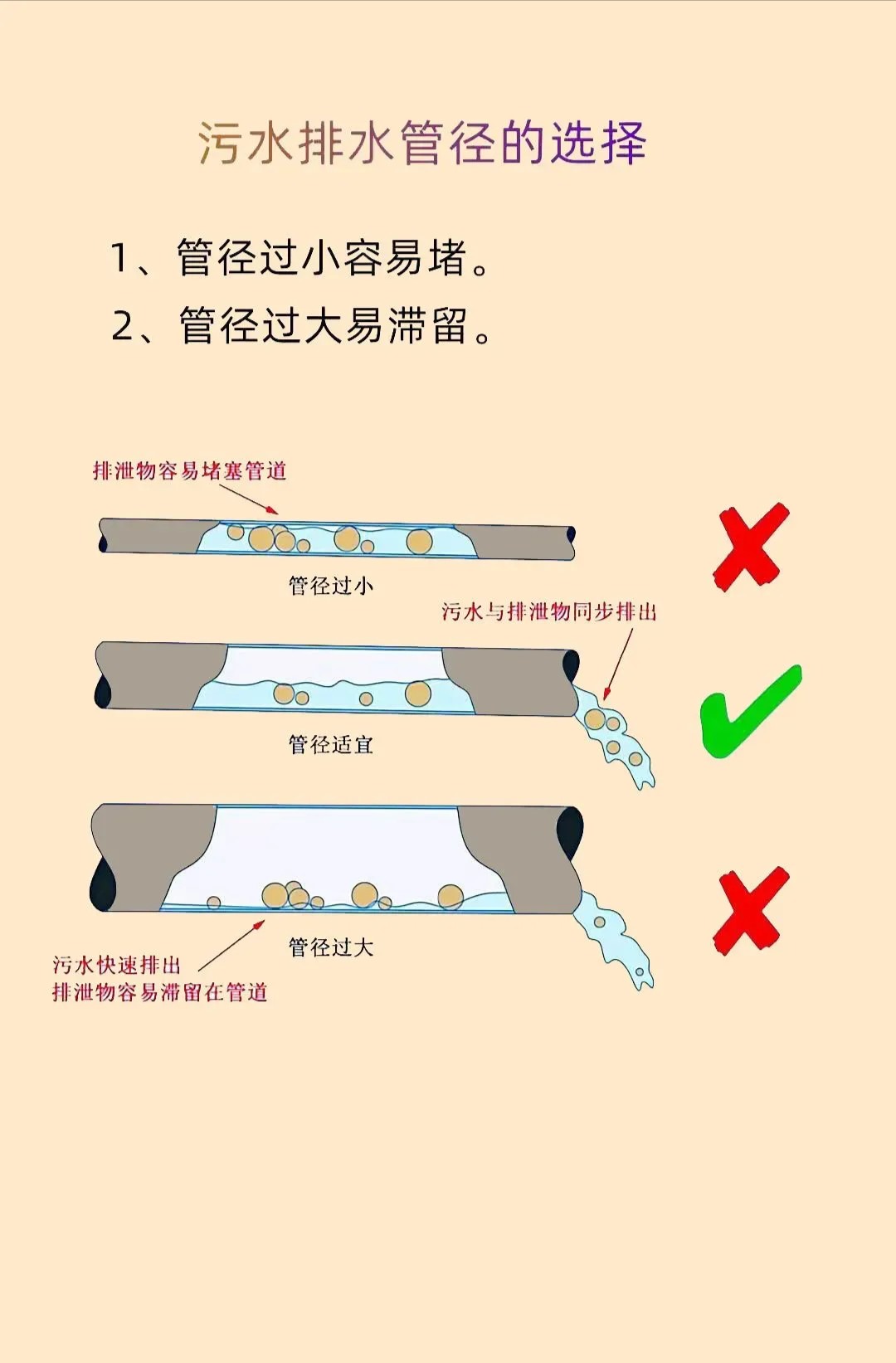 污水排水管径的选择

1、管径过小容易堵。
2、管径过大易滞留。

排泄物容易堵塞管道

管径过小

污水与排泄物同步排出

管径适宜

管径过大

污水快速排出
排泄物容易滞留在管道