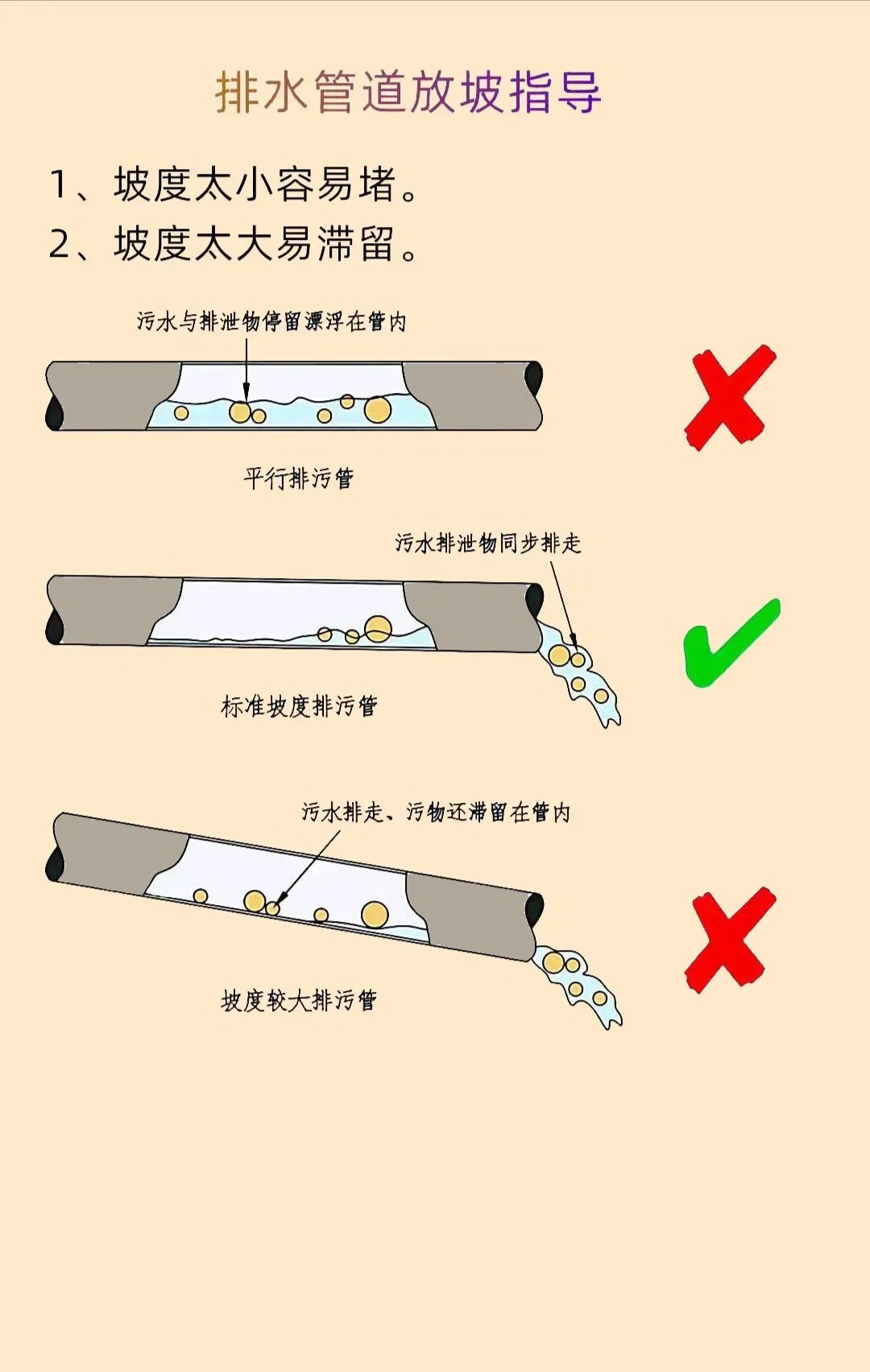 排水管道放坡指导

1、坡度太小容易堵。
2、坡度太大易滞留。

污水与排泄物停留漂浮在管内

平行排污管

污水排泄物同步排走

标准坡度排污管

污水排走、污物还滞留在管内

坡度较大排污管