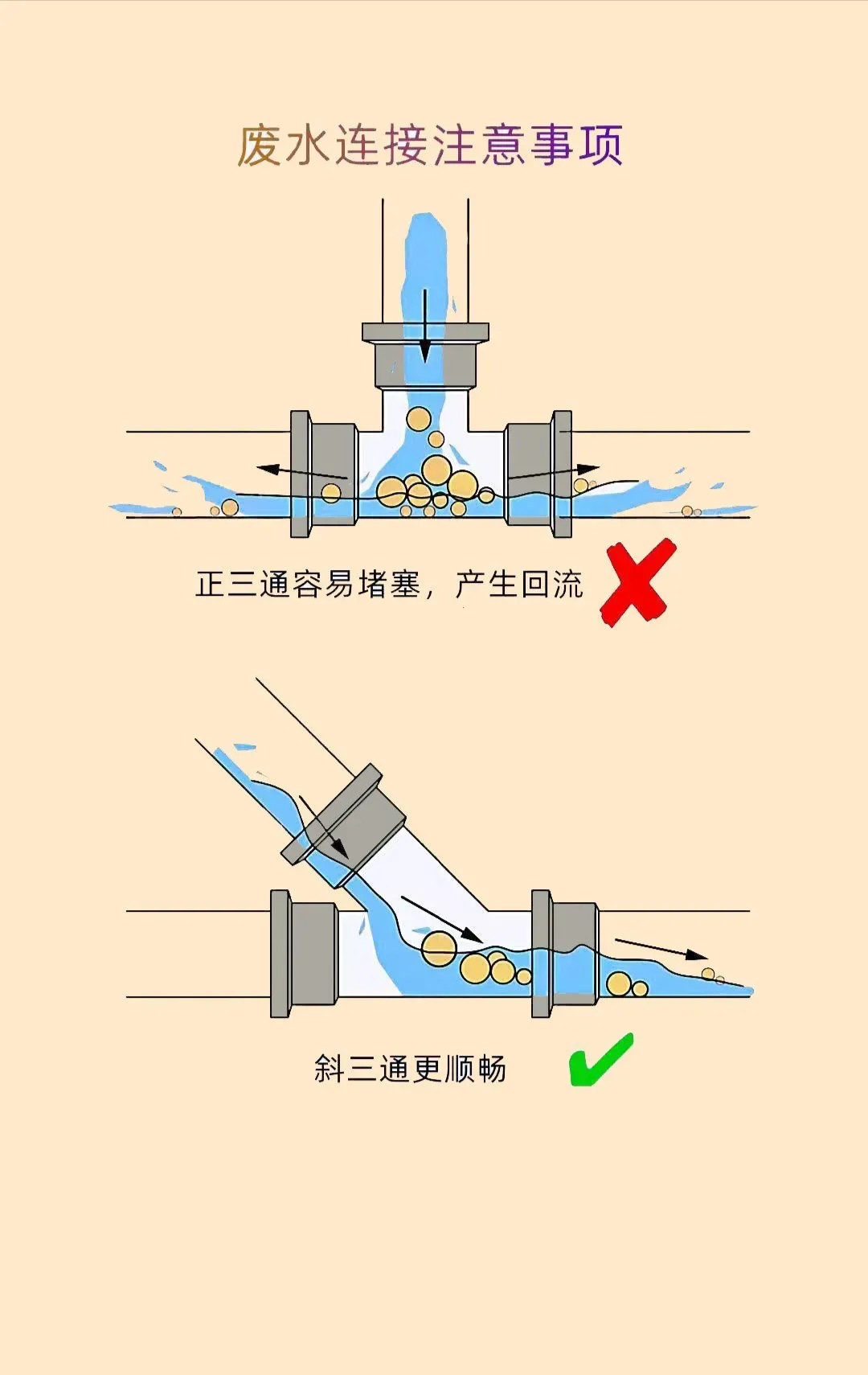 废水连接注意事项

正三通容易堵塞，产生回流

斜三通更顺畅