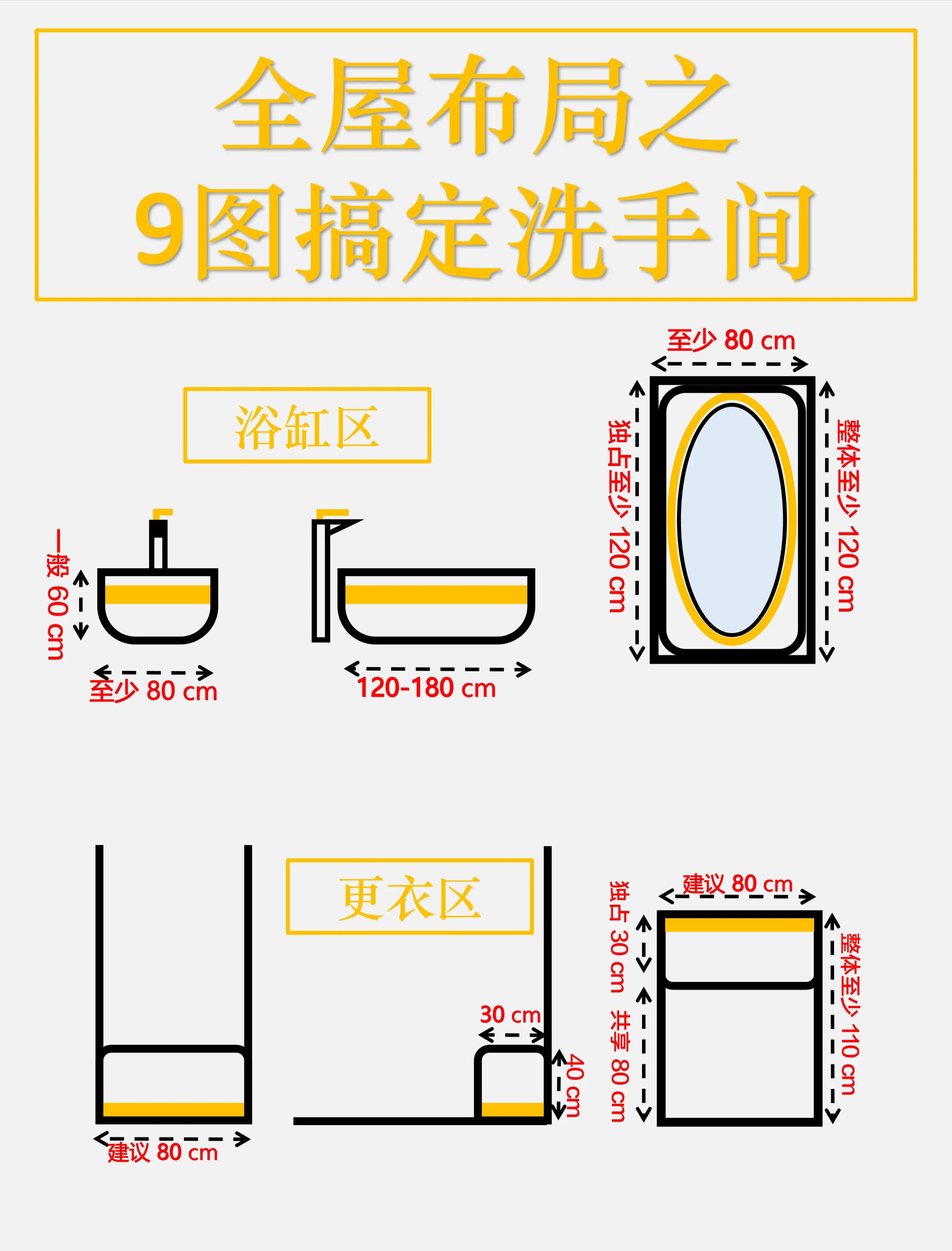 全屋布局之
9图搞定洗手间

浴缸区

一般 60 cm

至少 80 cm

120-180 cm

至少 80 cm

独占至少 120 cm

整体至少 120 cm

更衣区

建议 80 cm

30 cm

40 cm

建议 80 cm

独占 30 cm

共享 80 cm

整体至少 110 cm