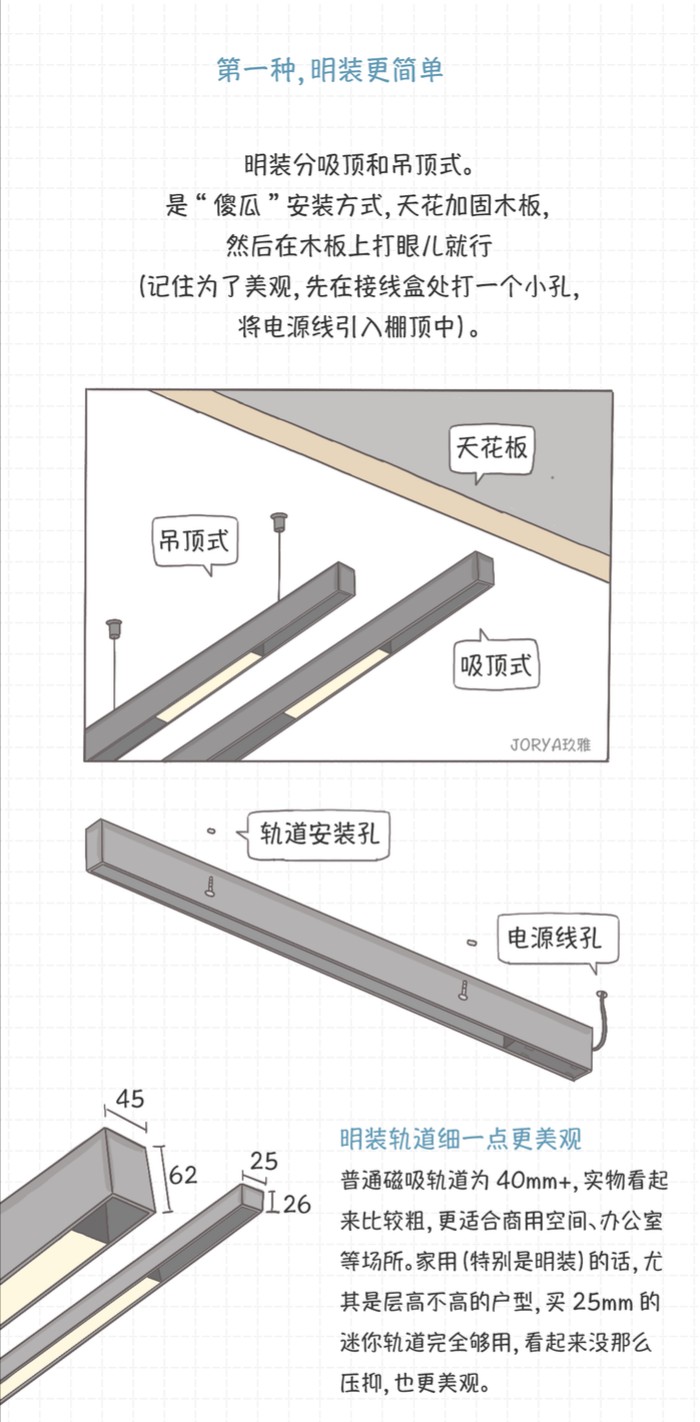 第一种，明装更简单

明装分吸顶和吊顶式。
是“傻瓜”安装方式，天花加固木板，
然后在木板上打眼儿就行
（记住为了美观，先在接线盒处打一个小孔，
将电源线引入棚顶中）。

天花板

吊顶式

吸顶式

JORYA玖雅

轨道安装孔

电源线孔

45

62

25

26

明装轨道细一点更美观

普通磁吸轨道为 40mm+，实物看起来比较粗，更适合商用空间、办公室等场所。家用（特别是明装）的话，尤其是层高不高的户型，买 25mm 的迷你轨道完全够用，看起来没那么压抑，也更美观。