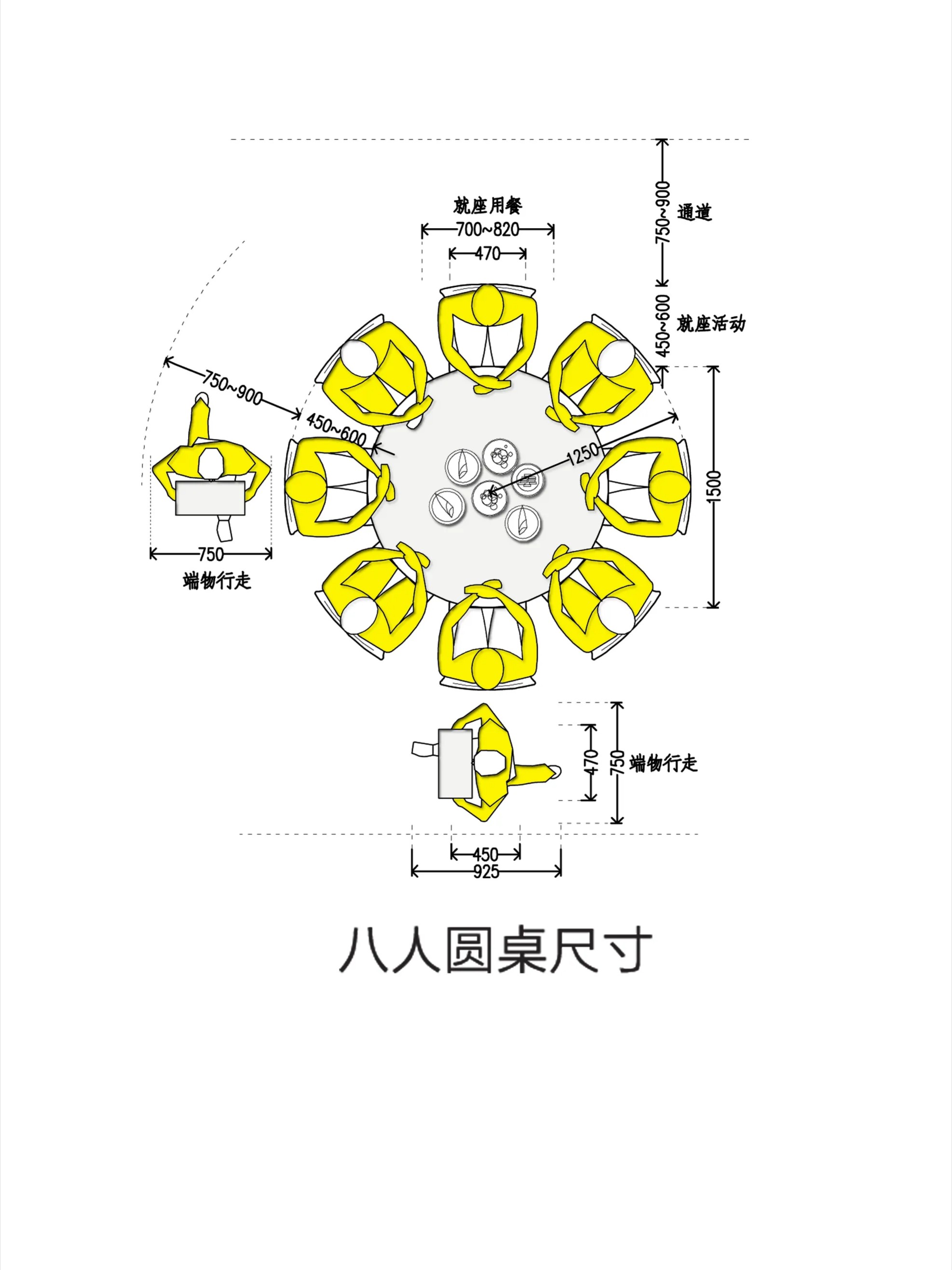 就座用餐
700~820
470
750~900
通道
450~600
就座活动
750~900
450~600
1250
1500
750
端物行走
470
750
端物行走
450
925
八人圆桌尺寸