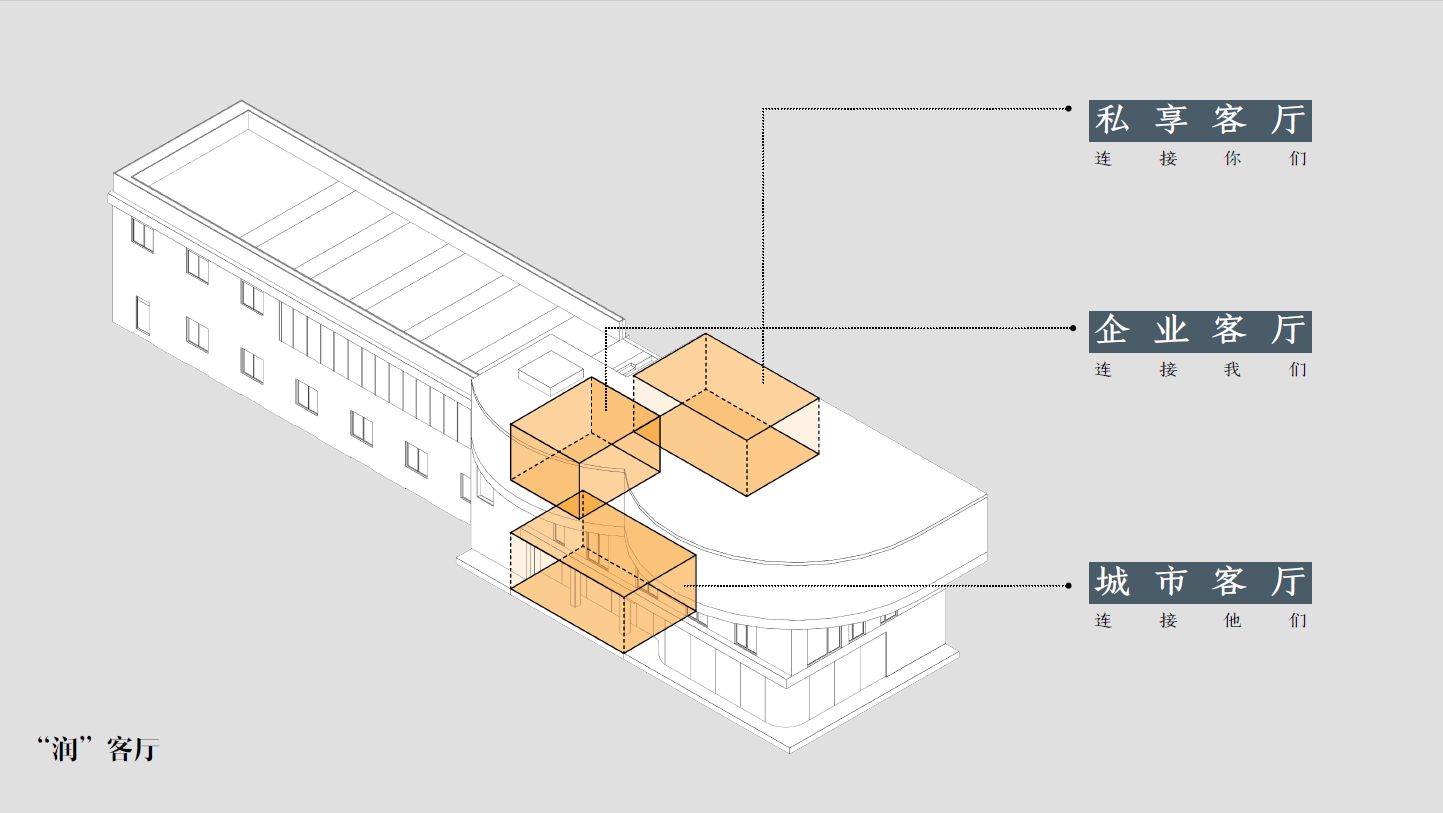 私享客厅
连接你们

企业客厅
连接我们

城市客厅
连接他们

“润”客厅