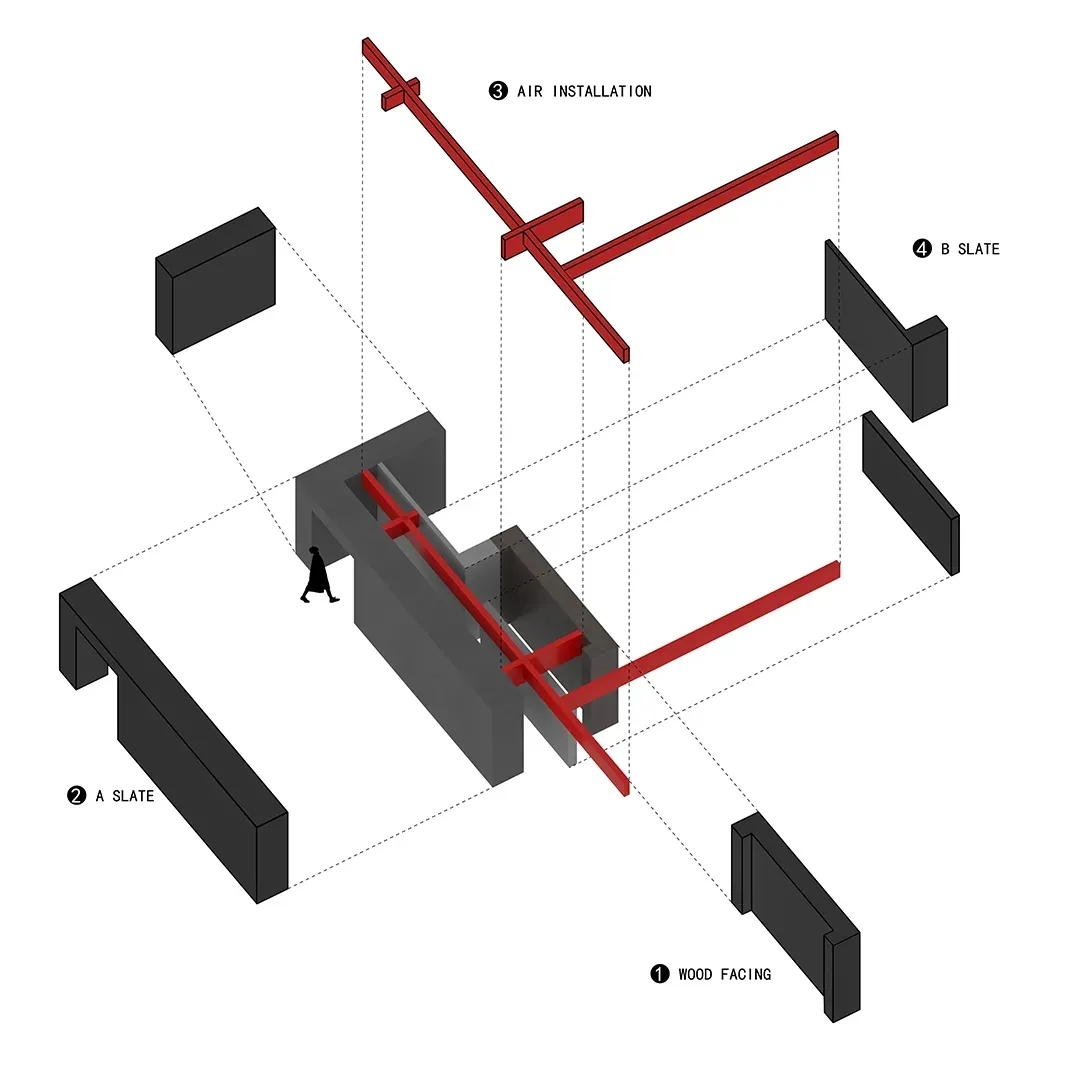 ❸ AIR INSTALLATION

❹ B SLATE

❷ A SLATE

❶ WOOD FACING