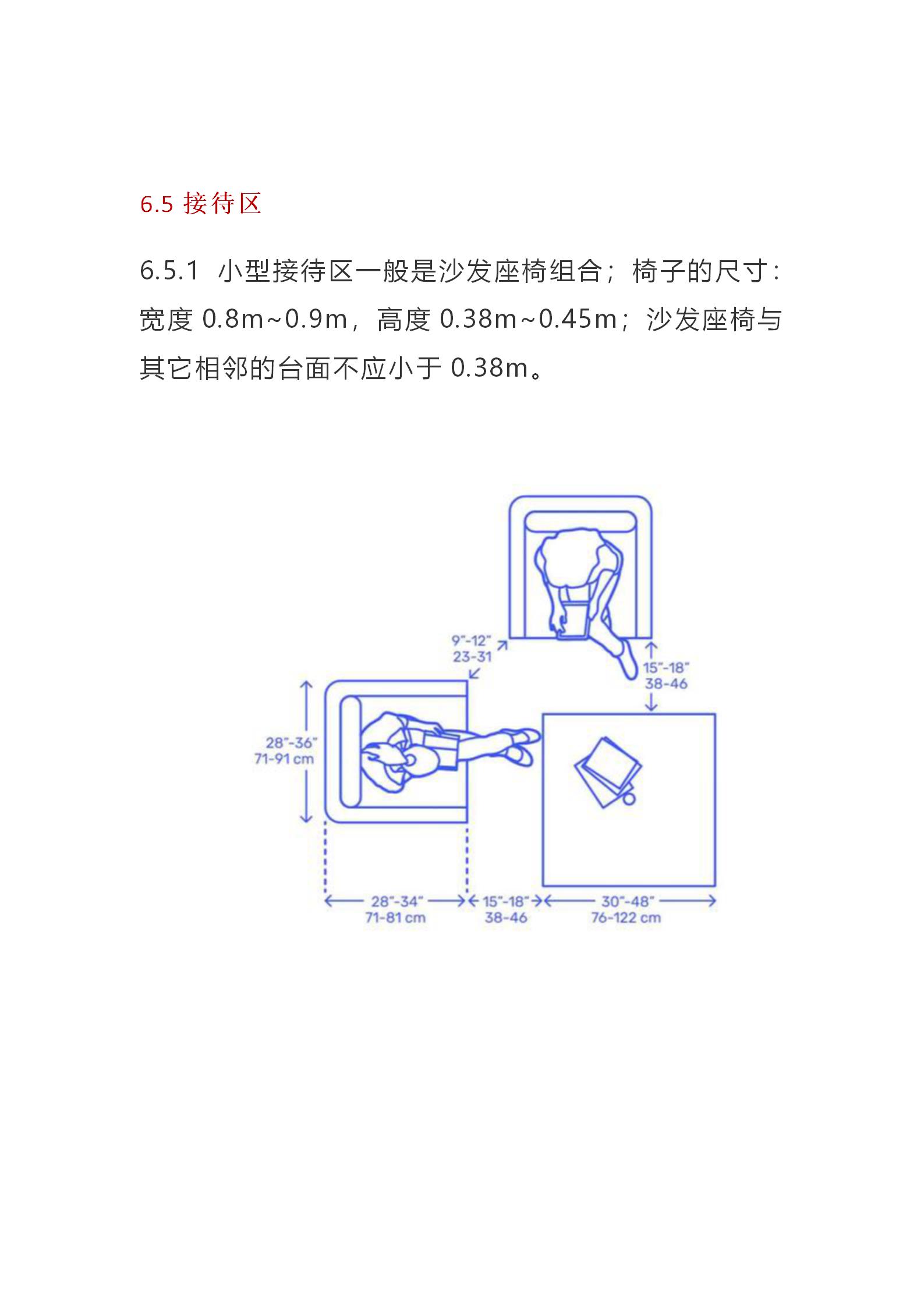 6.5 接待区

6.5.1 小型接待区一般是沙发座椅组合；椅子的尺寸：宽度 0.8m~0.9m，高度 0.38m~0.45m；沙发座椅与其它相邻的台面不应小于 0.38m。

9"-12"
23-31

15"-18"
38-46

28"-36"
71-91 cm

28"-34"
71-81 cm

15"-18"
38-46

30"-48"
76-122 cm