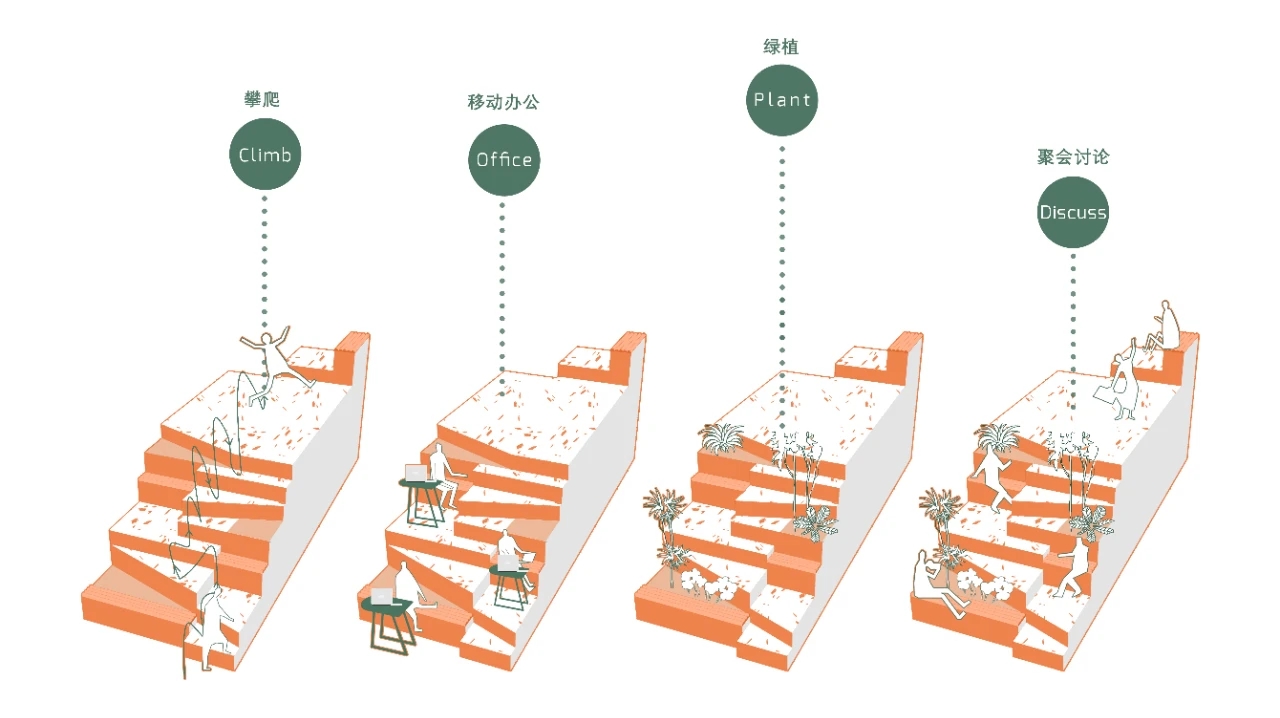 攀爬
Climb

移动办公
Office

绿植
Plant

聚会讨论
Discuss